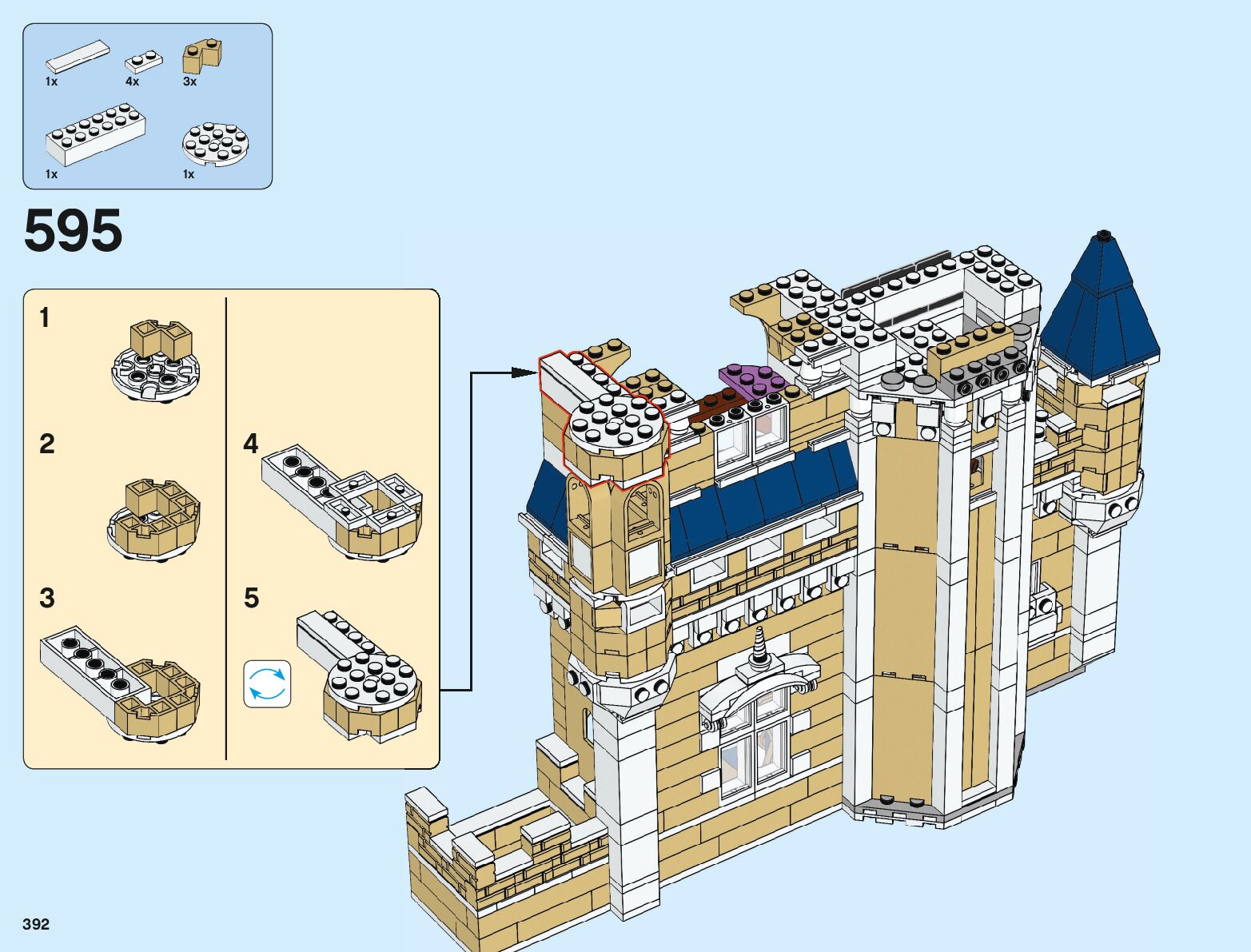 1x 4x 3x
1x 1x

595

1

2

3

4

5

392