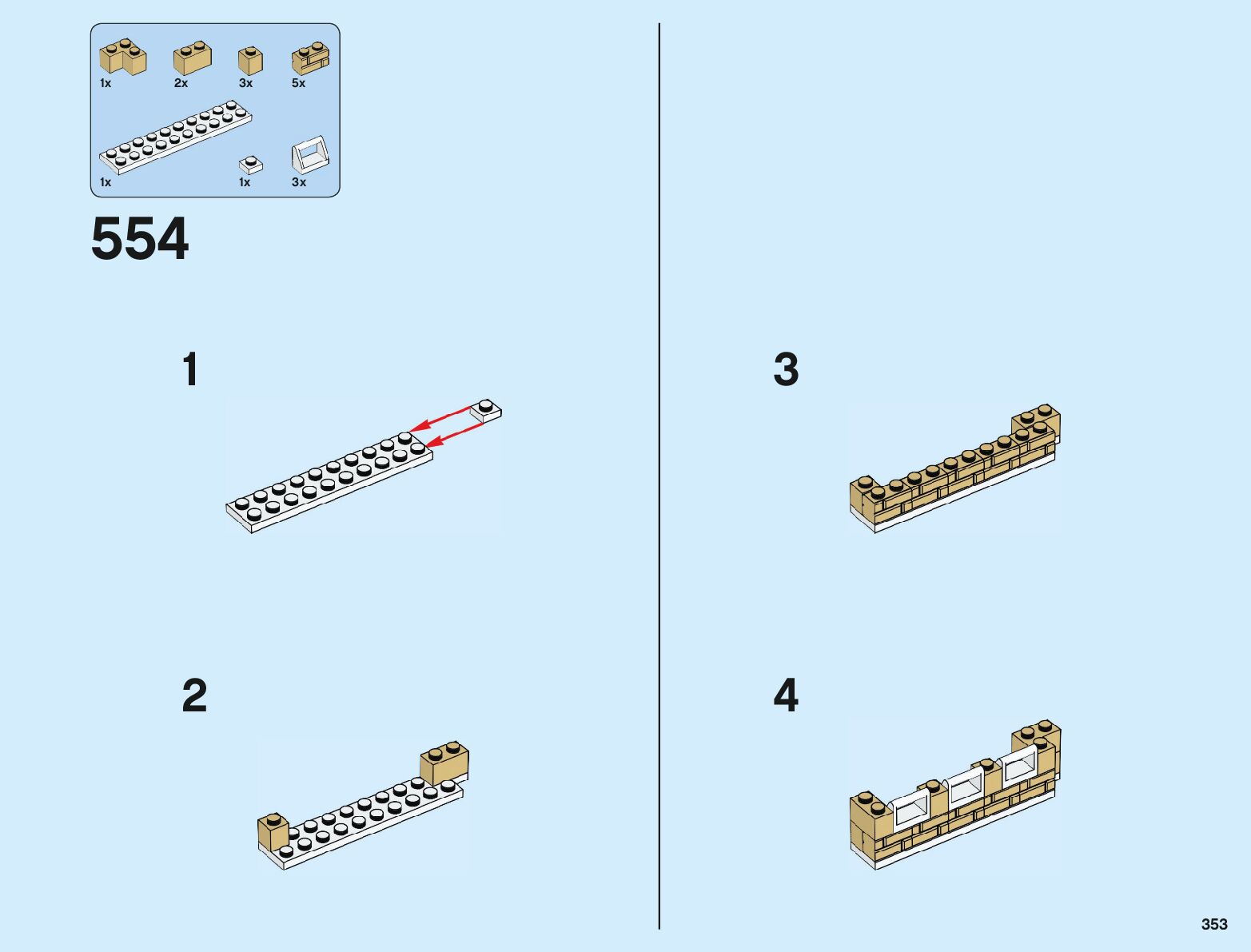 1x 2x 3x 5x

1x 1x 3x

554

1

2

3

4

353