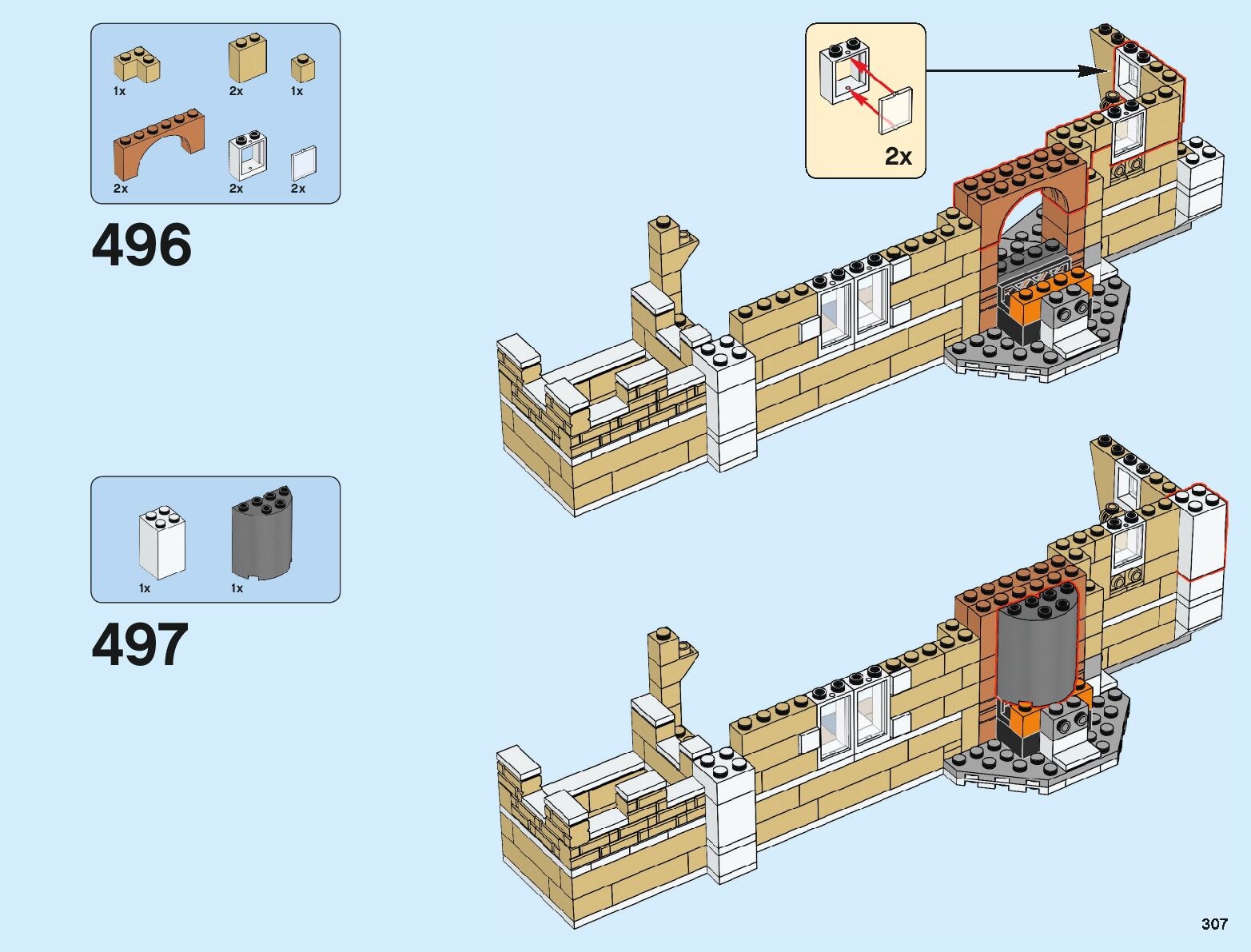 1x
2x
1x
2x
2x
2x

496

2x

1x
1x

497

307