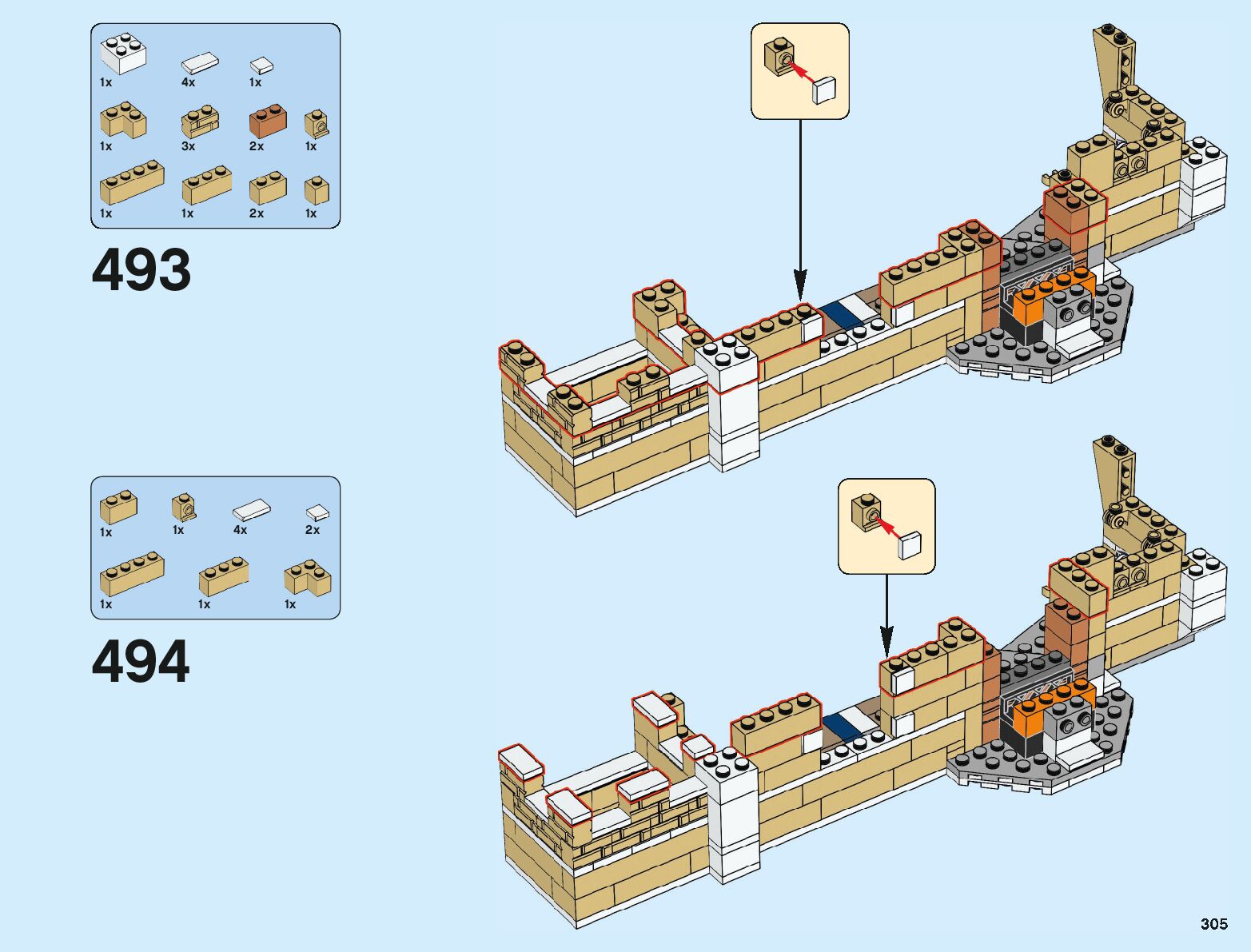 1x
4x
1x
1x
3x
2x
1x
1x
1x
2x
1x

493

1x
1x
4x
2x
1x
1x
1x

494

305