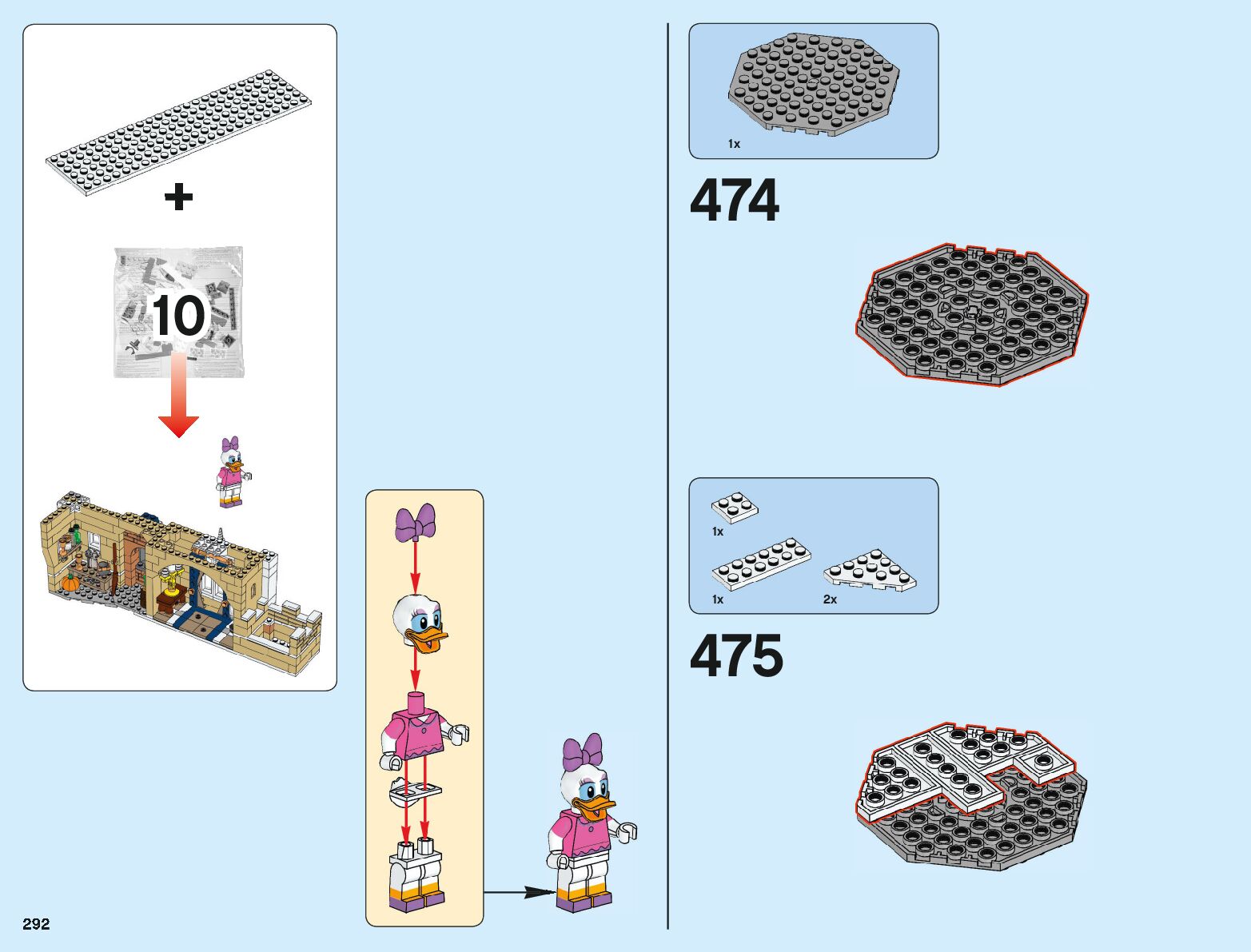 +

10

1x

474

1x

1x

2x

475

292