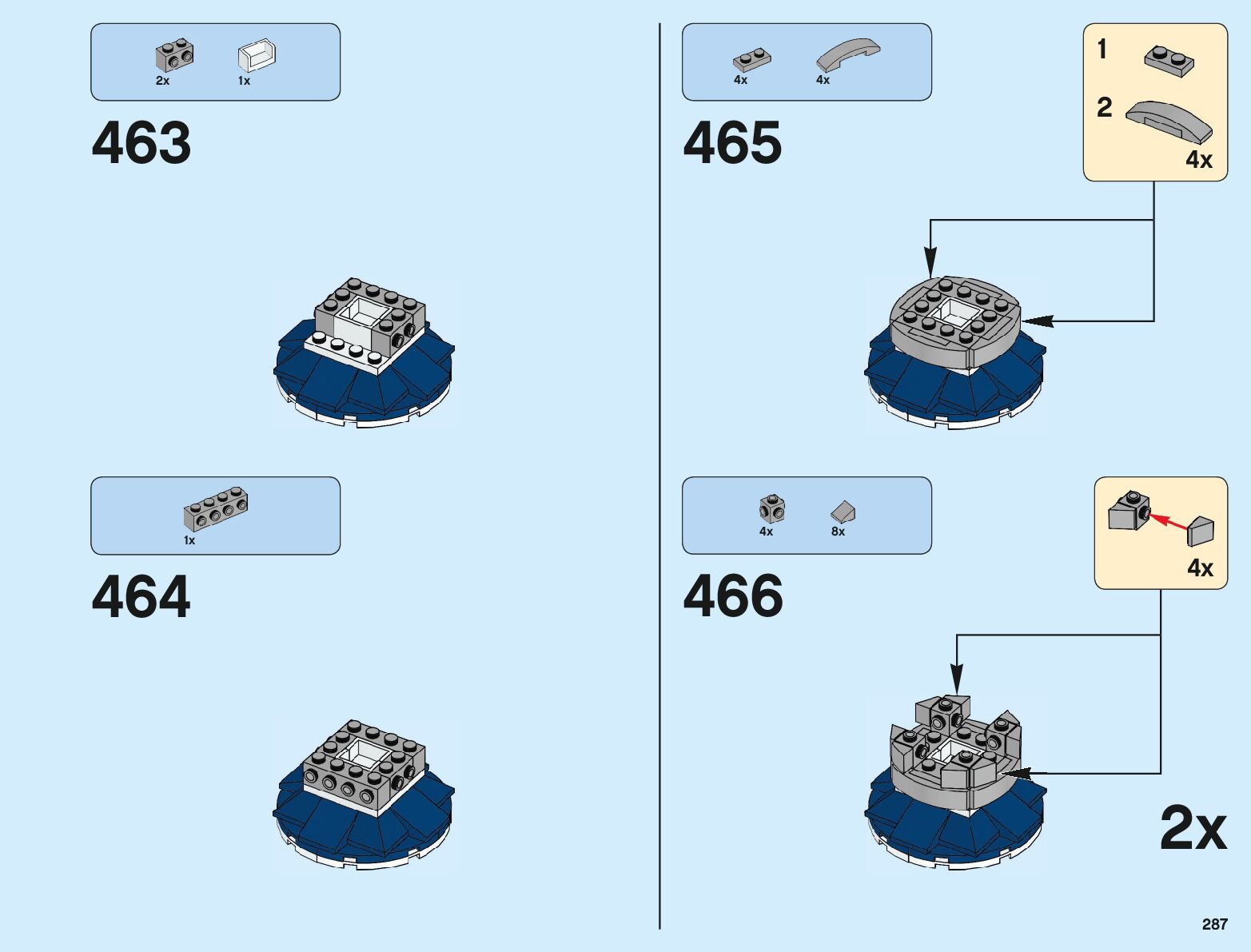 2x 1x

463

1x

464

4x 4x

465

1

2

4x

4x 8x

466

4x

2x

287