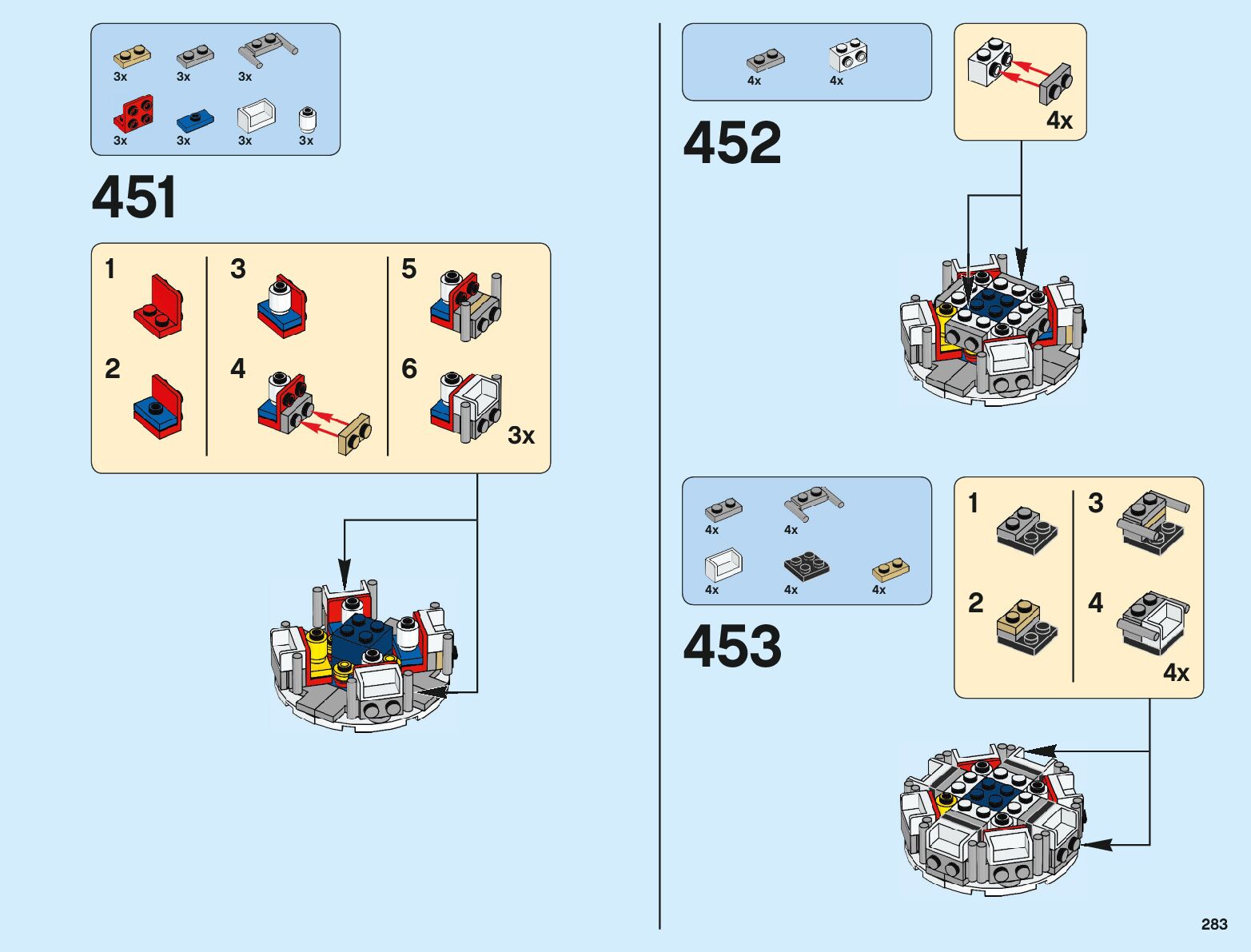 3x 3x 3x
3x 3x 3x 3x

451

1
2
3
4
5
6
3x

4x 4x

4x

452

4x 4x
4x 4x 4x

453

1
2
3
4
4x

283