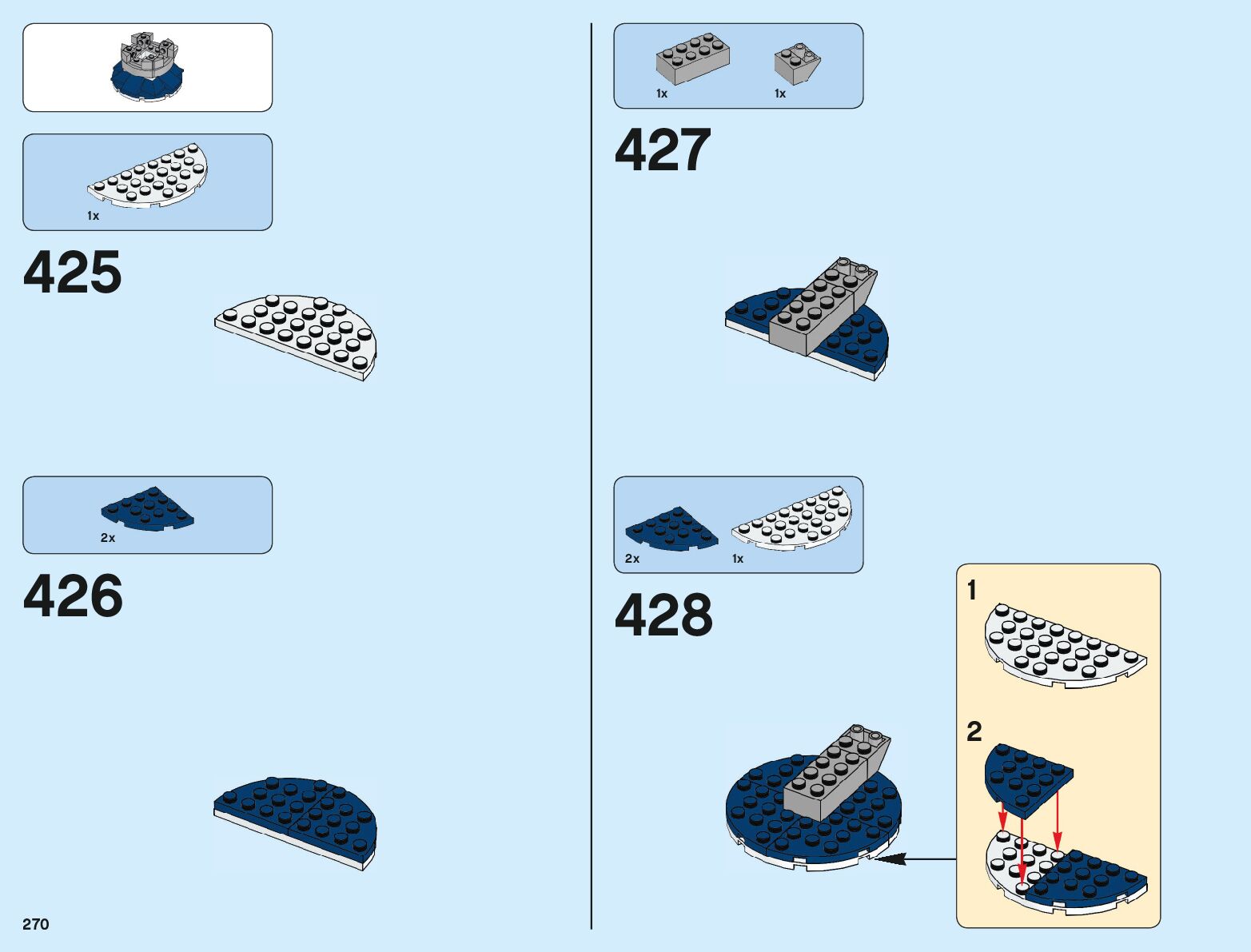 1x

425

2x

426

270

1x 1x

427

2x 1x

428

1

2