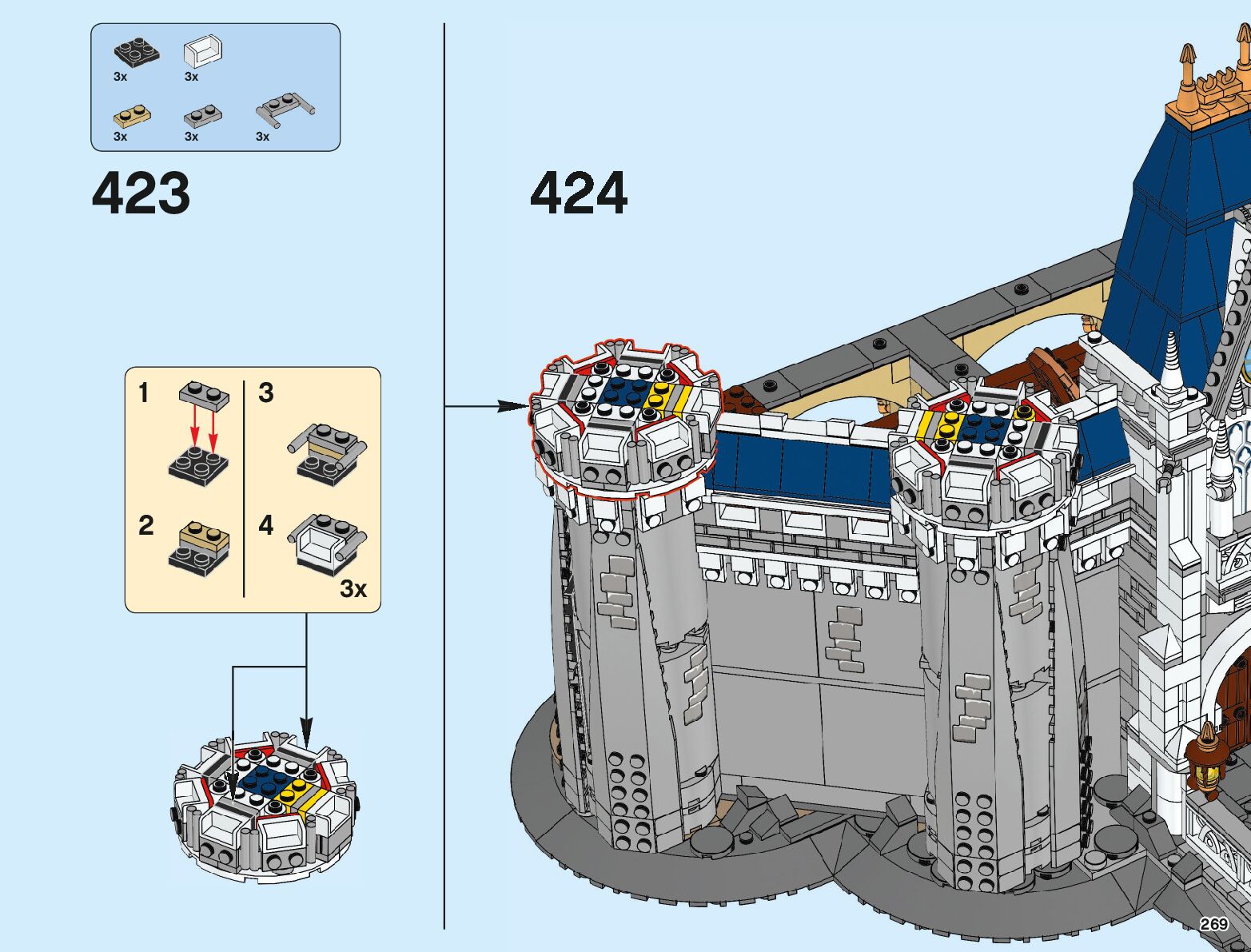 3x 3x
3x 3x 3x

423

1
2
3
4
3x

424

269