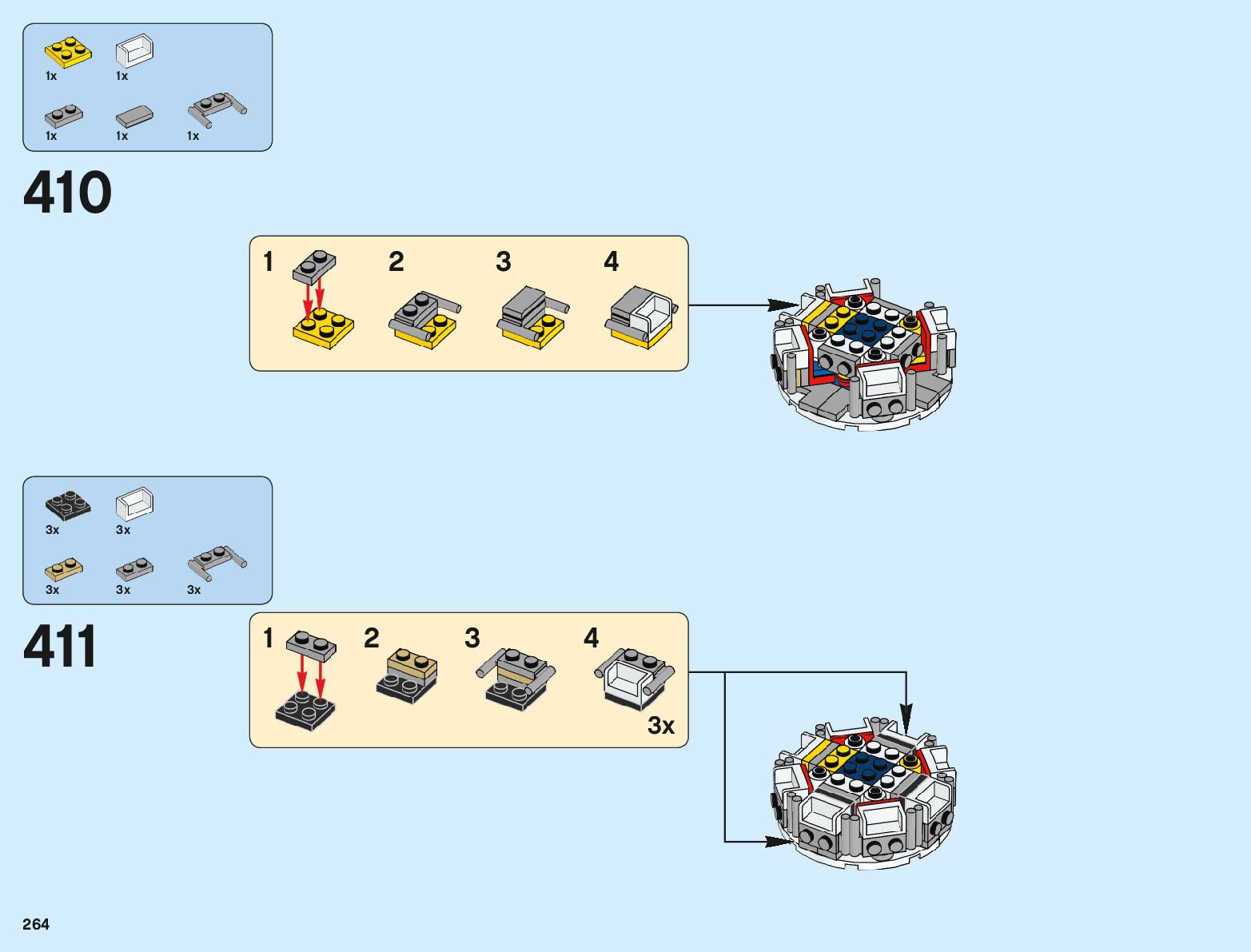 1x 1x
1x 1x 1x

410

1 2 3 4

3x 3x
3x 3x 3x

411

1 2 3 4
3x

264