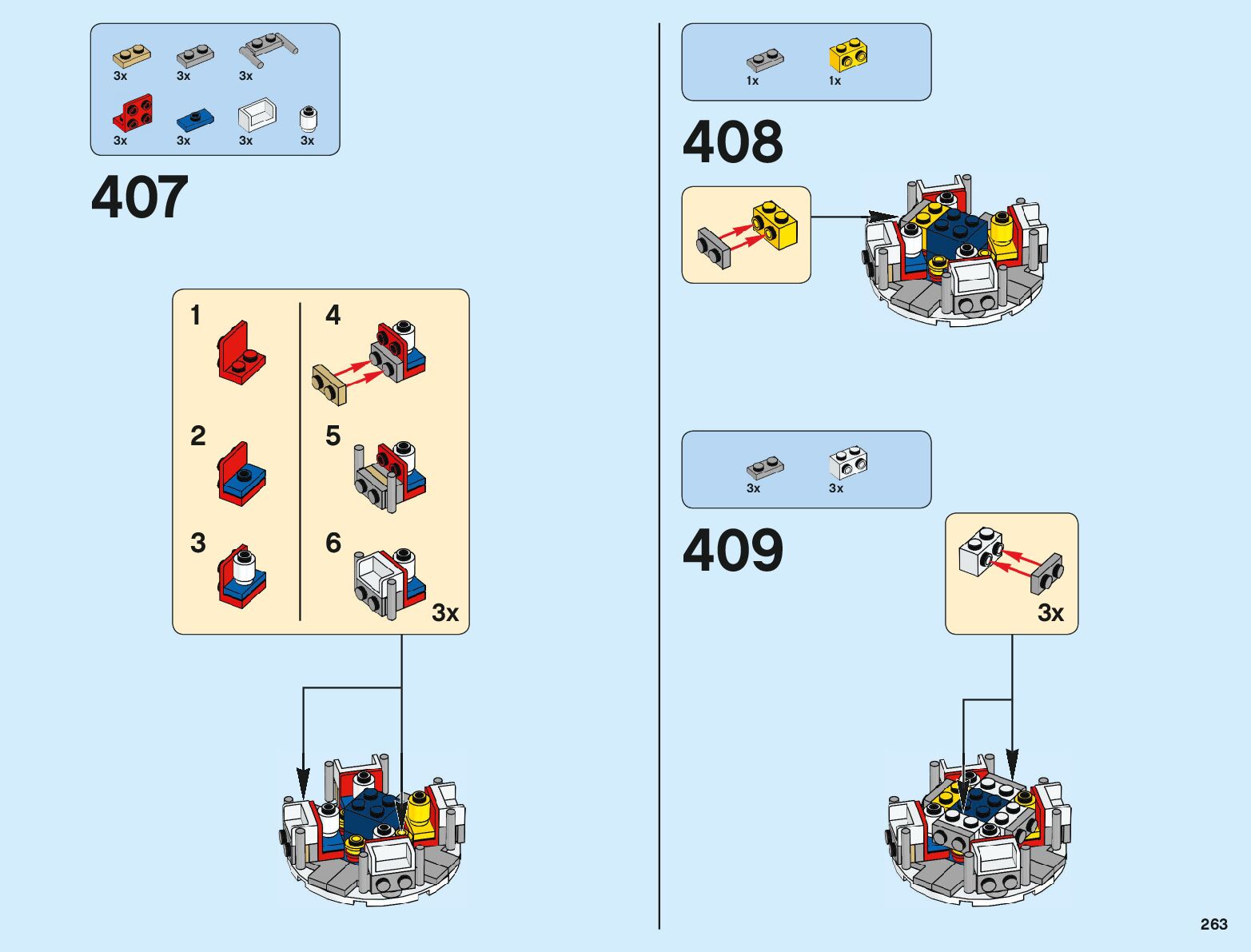 3x 3x 3x
3x 3x 3x 3x

407

1
2
3
4
5
6
3x

1x 1x

408

3x 3x

409

3x

263