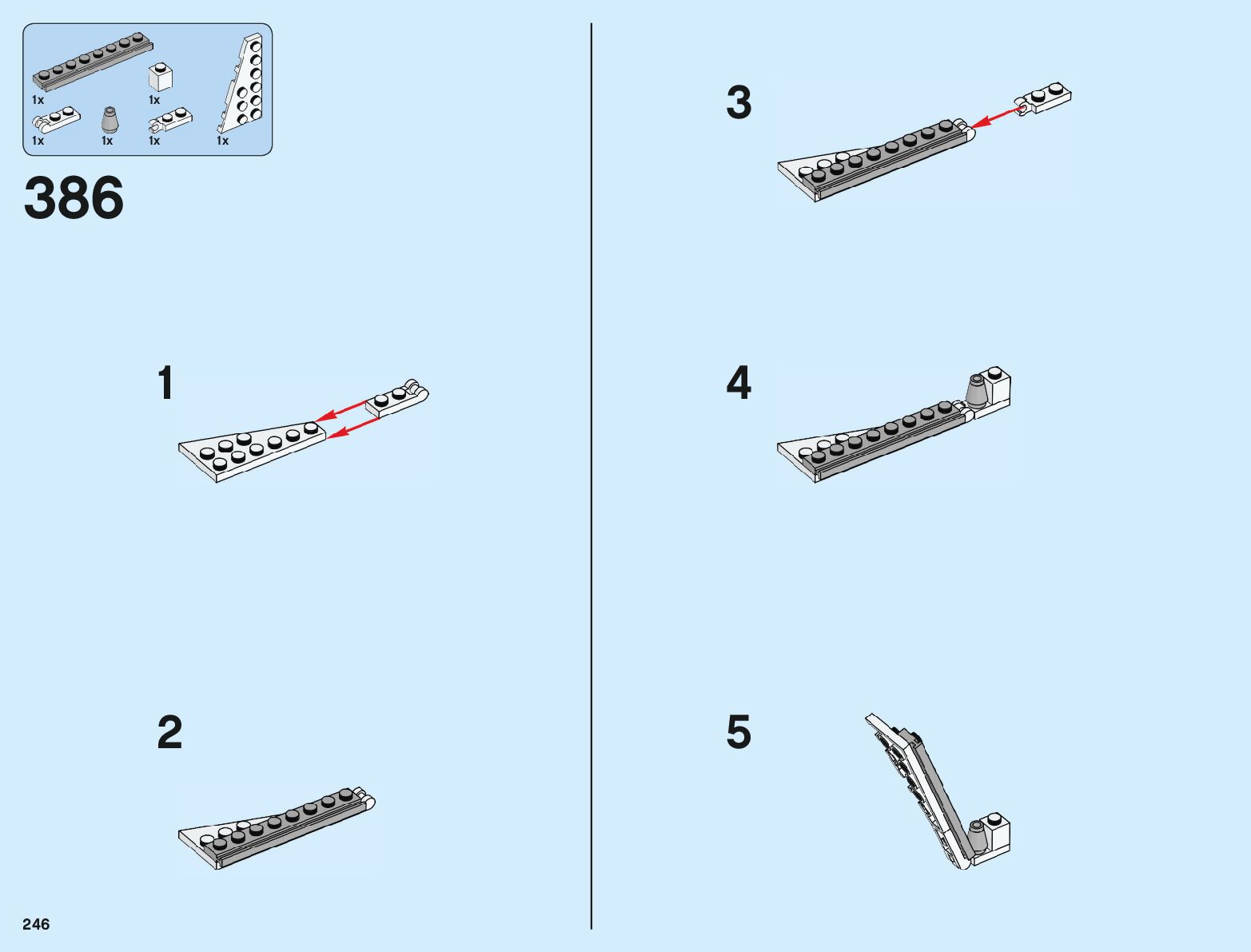 1x
1x
1x
1x
1x
1x

386

1

2

3

4

5

246