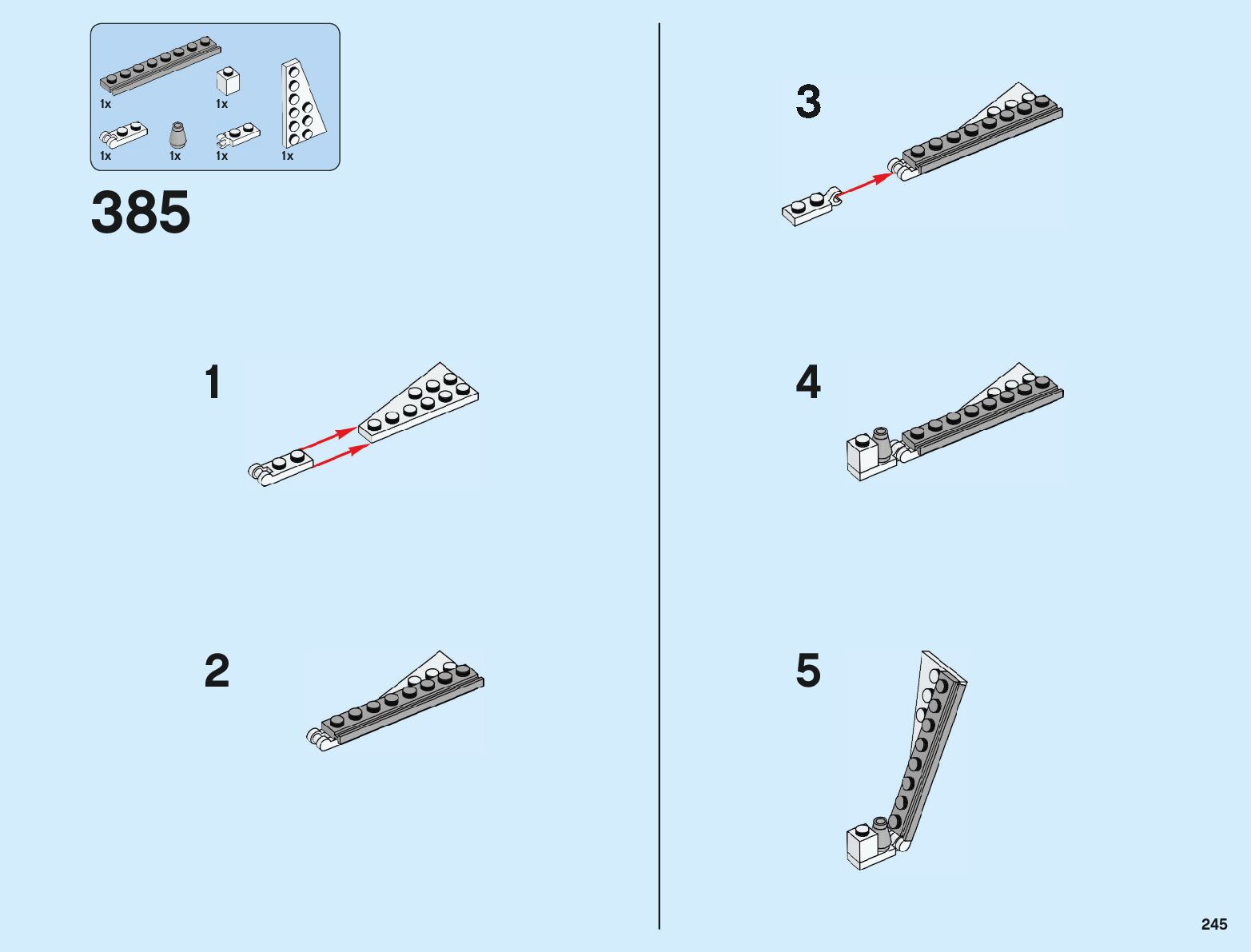 1x
1x
1x
1x
1x
1x

385

1

2

3

4

5

245