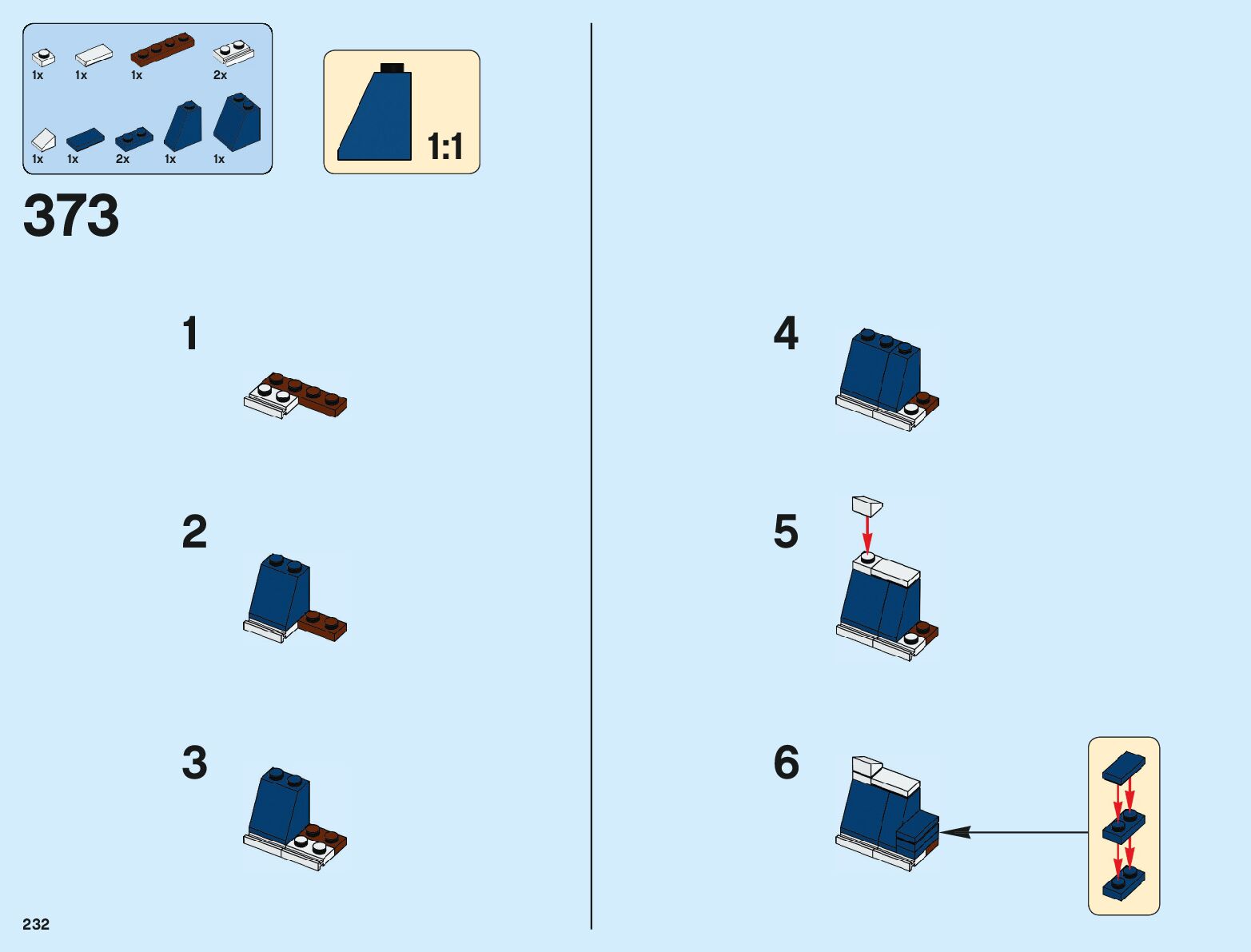 1x 1x 1x 2x
1x 1x 2x 1x 1x

1:1

373

1

2

3

4

5

6

232