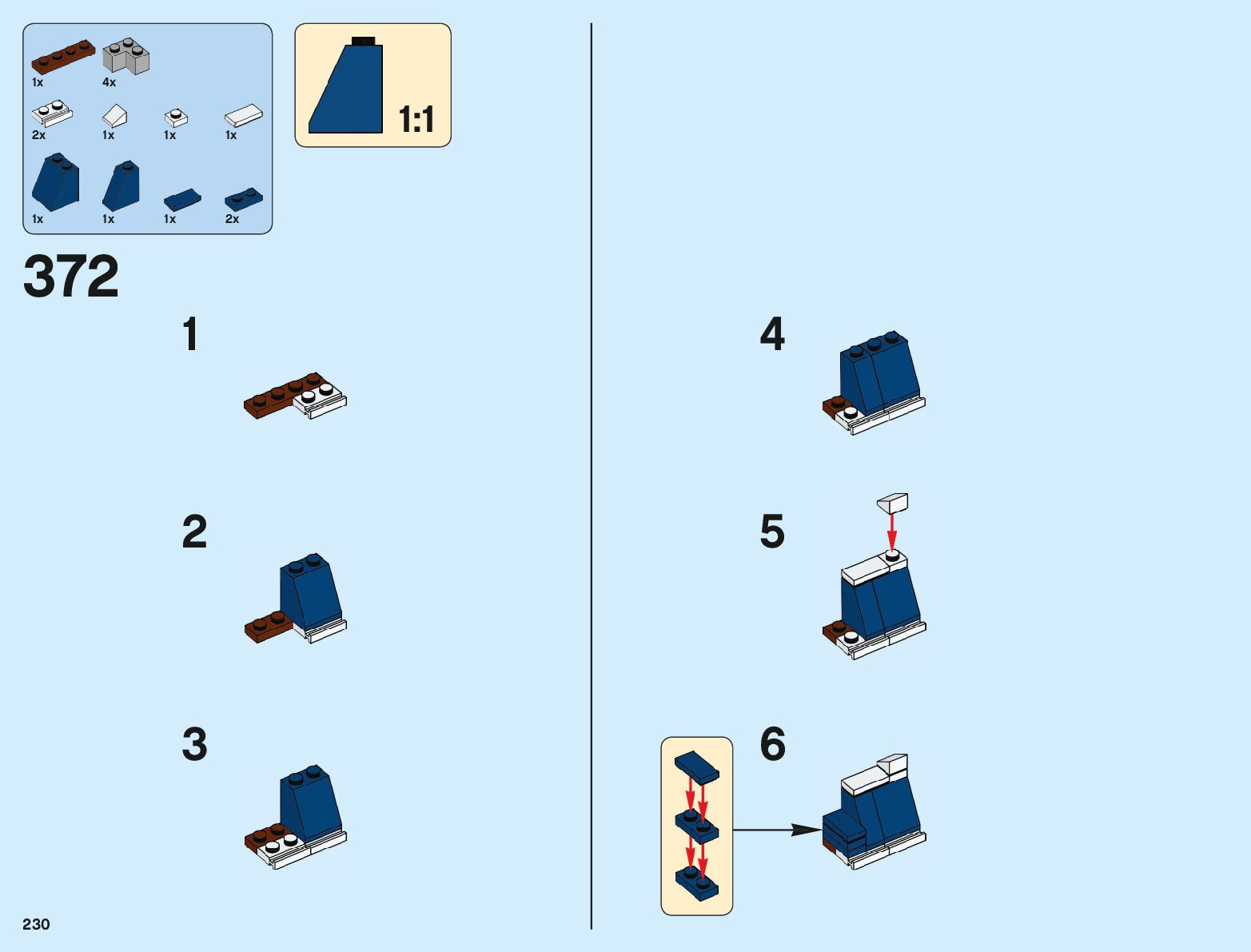 1x 4x

2x 1x 1x 1x

1x 1x 1x 2x

1:1

372

1

2

3

4

5

6

230