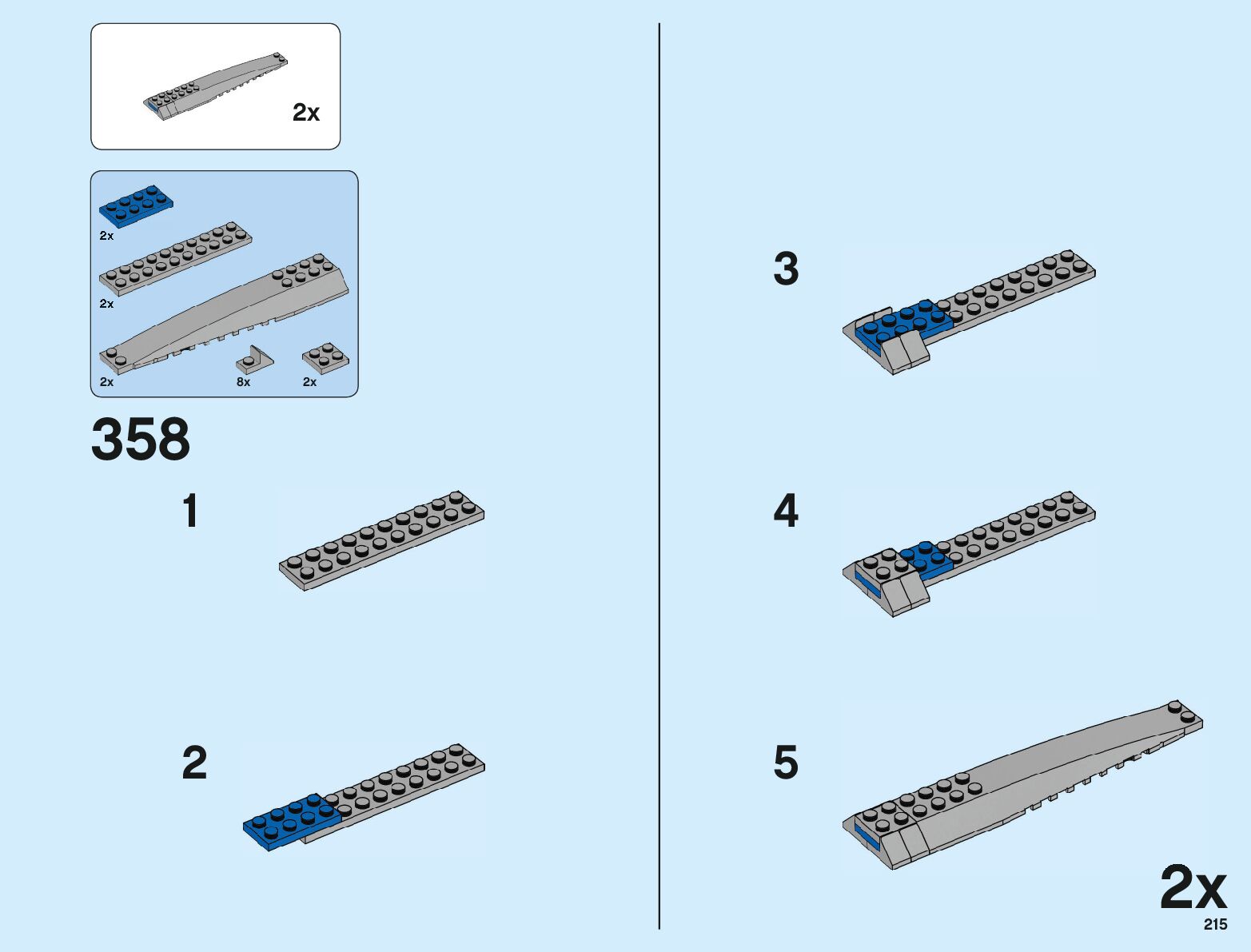 2x

2x
2x
2x
8x
2x

358

1

2

3

4

5

2x

215