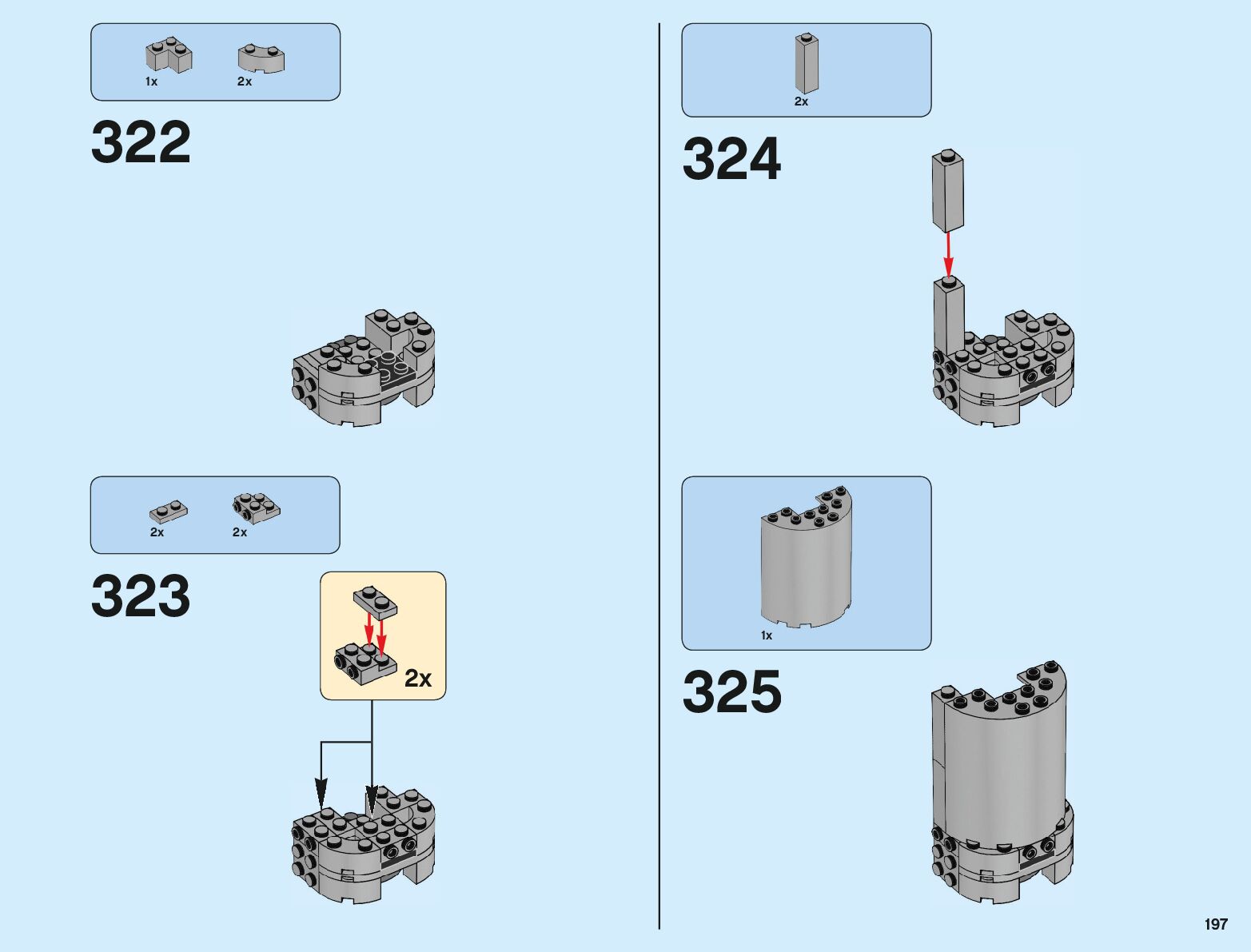 1x 2x

322

2x 2x

323

2x

2x

324

1x

325

197