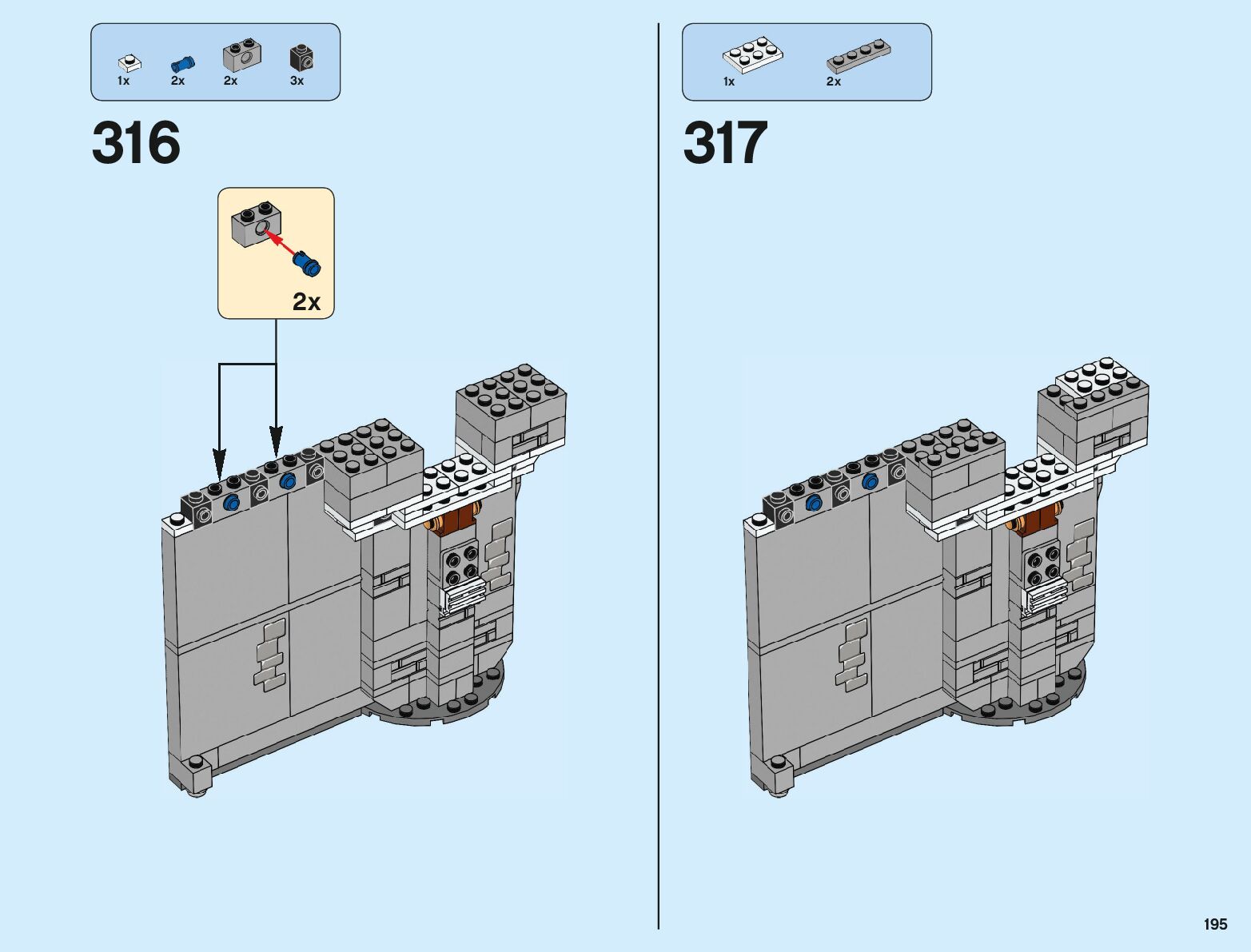 1x 2x 2x 3x

316

2x

1x 2x

317

195