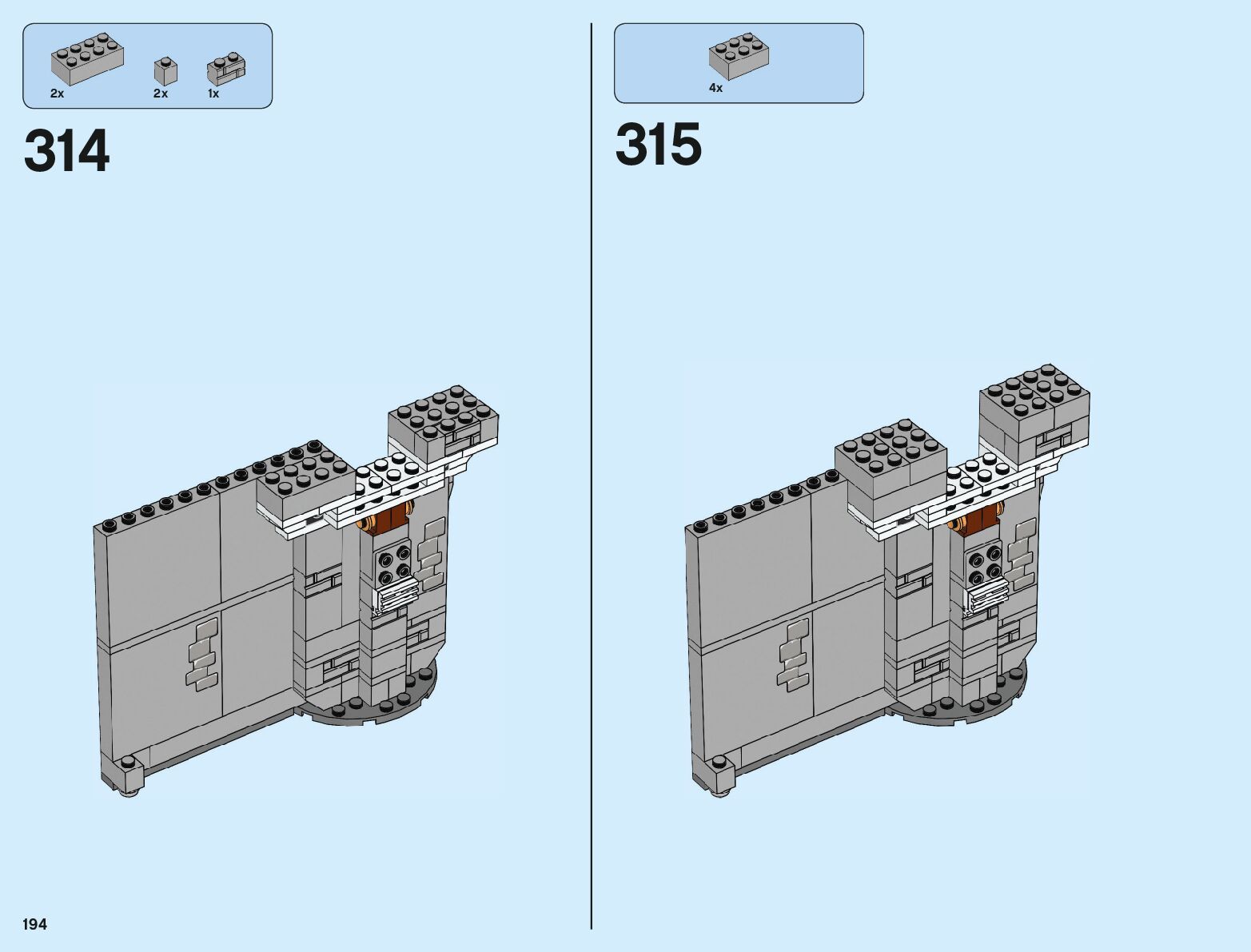 2x 2x 1x

314

4x

315

194