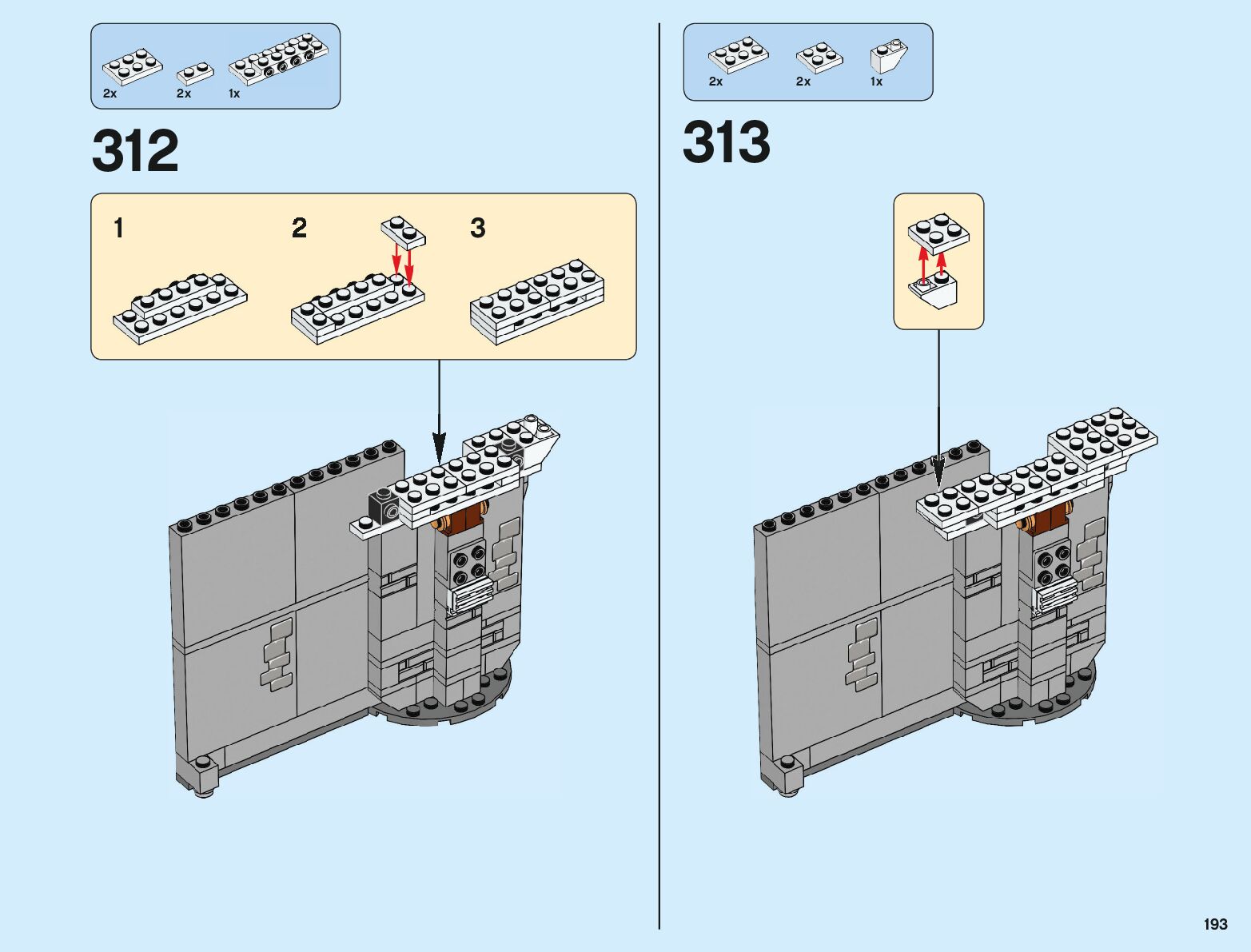 2x 2x 1x

312

1 2 3

2x 2x 1x

313

193