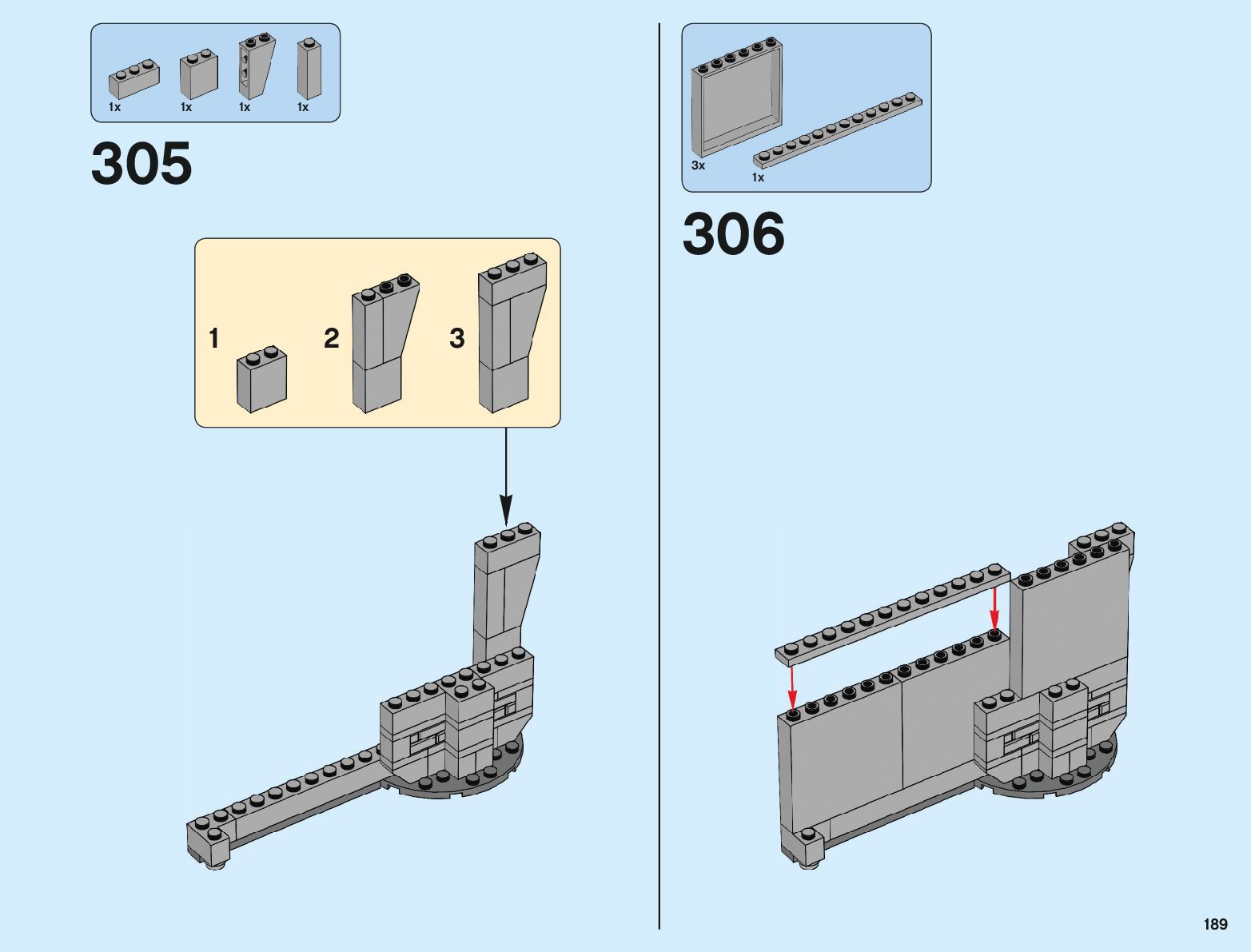 1x 1x 1x 1x

305

1 2 3

3x 1x

306

189