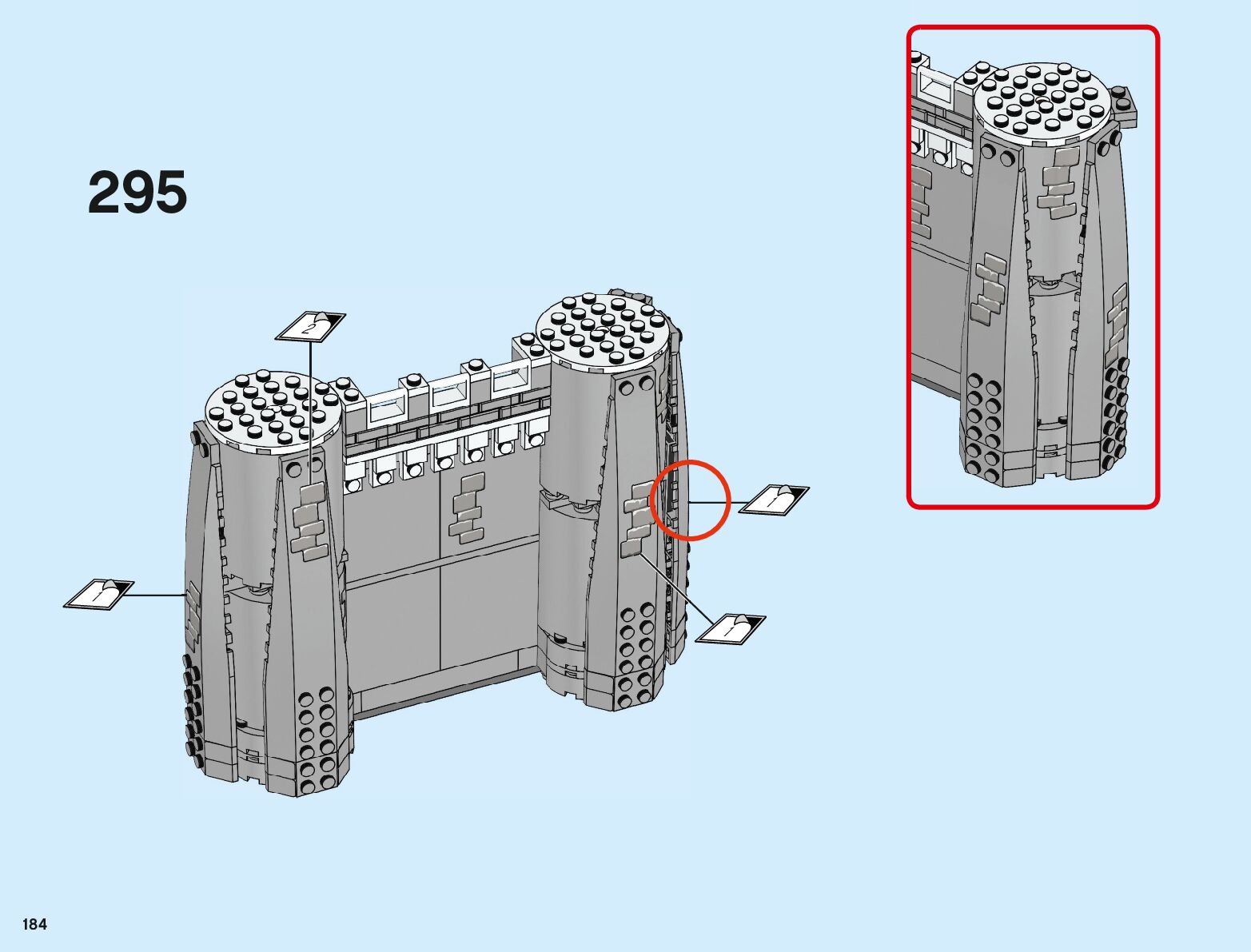 295

2

1

1

1

184