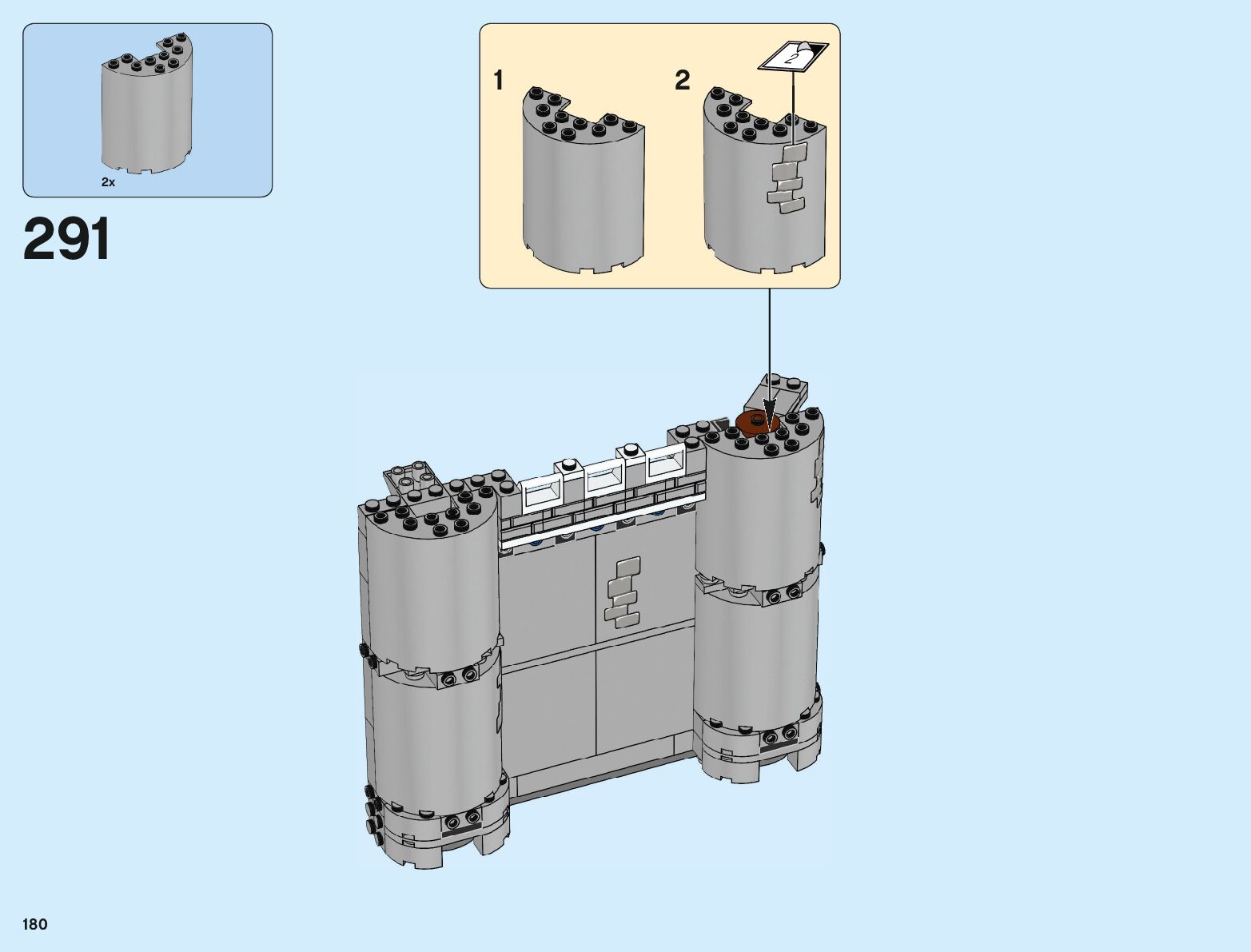 2x

291

1

2

2

180