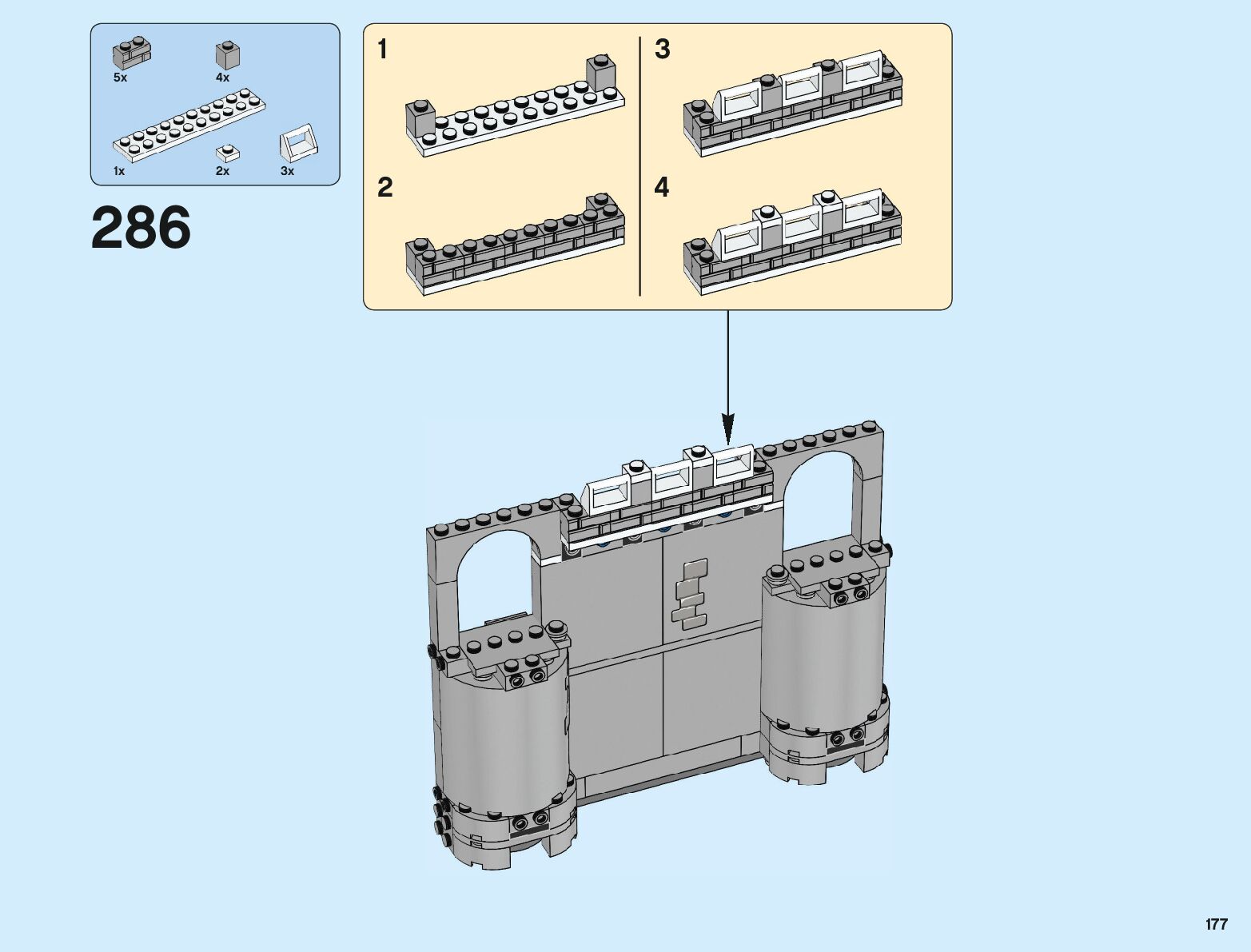 5x
4x
1x
2x
3x

286

1
2
3
4

177