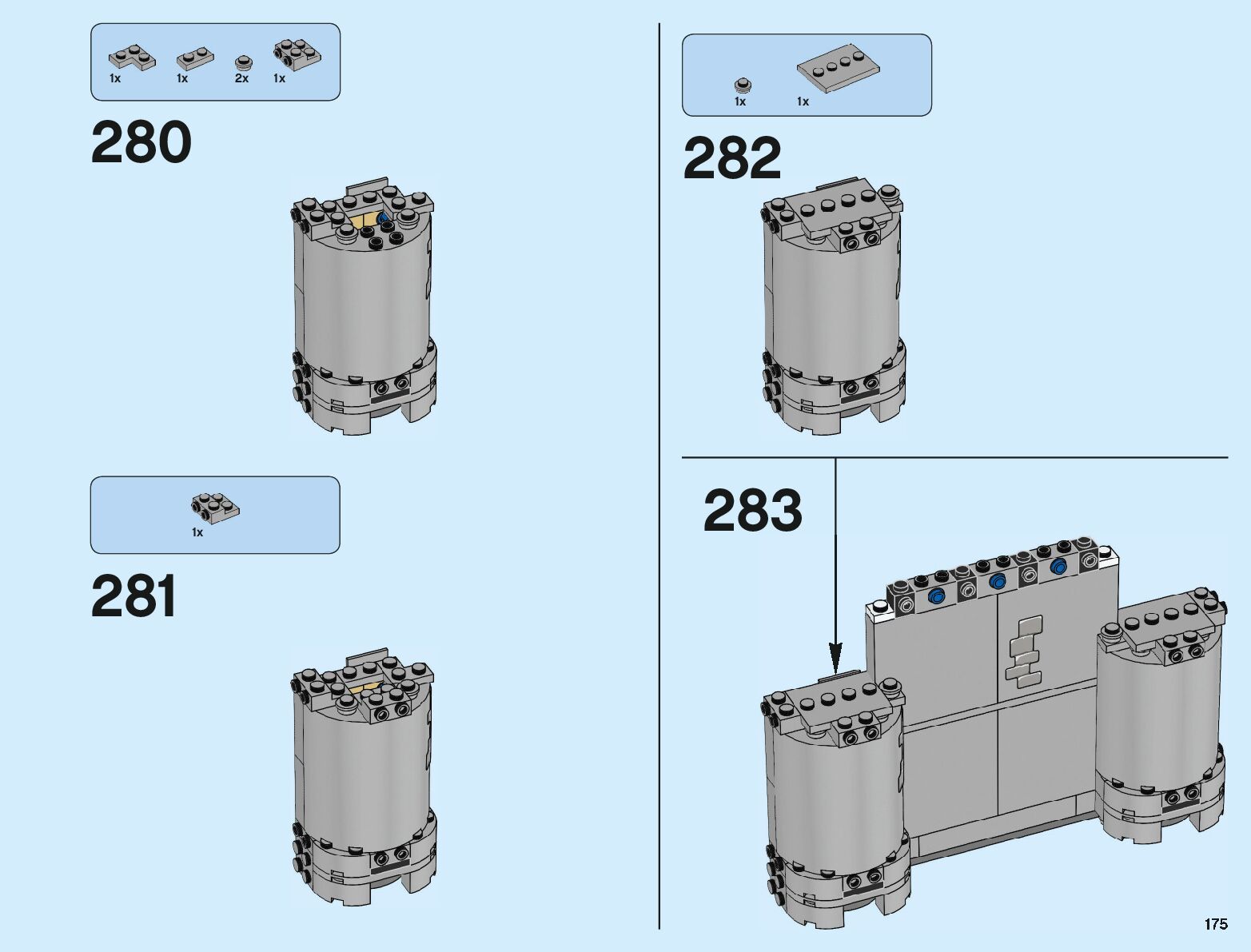 1x 1x 2x 1x

280

1x

281

1x 1x

282

283

175