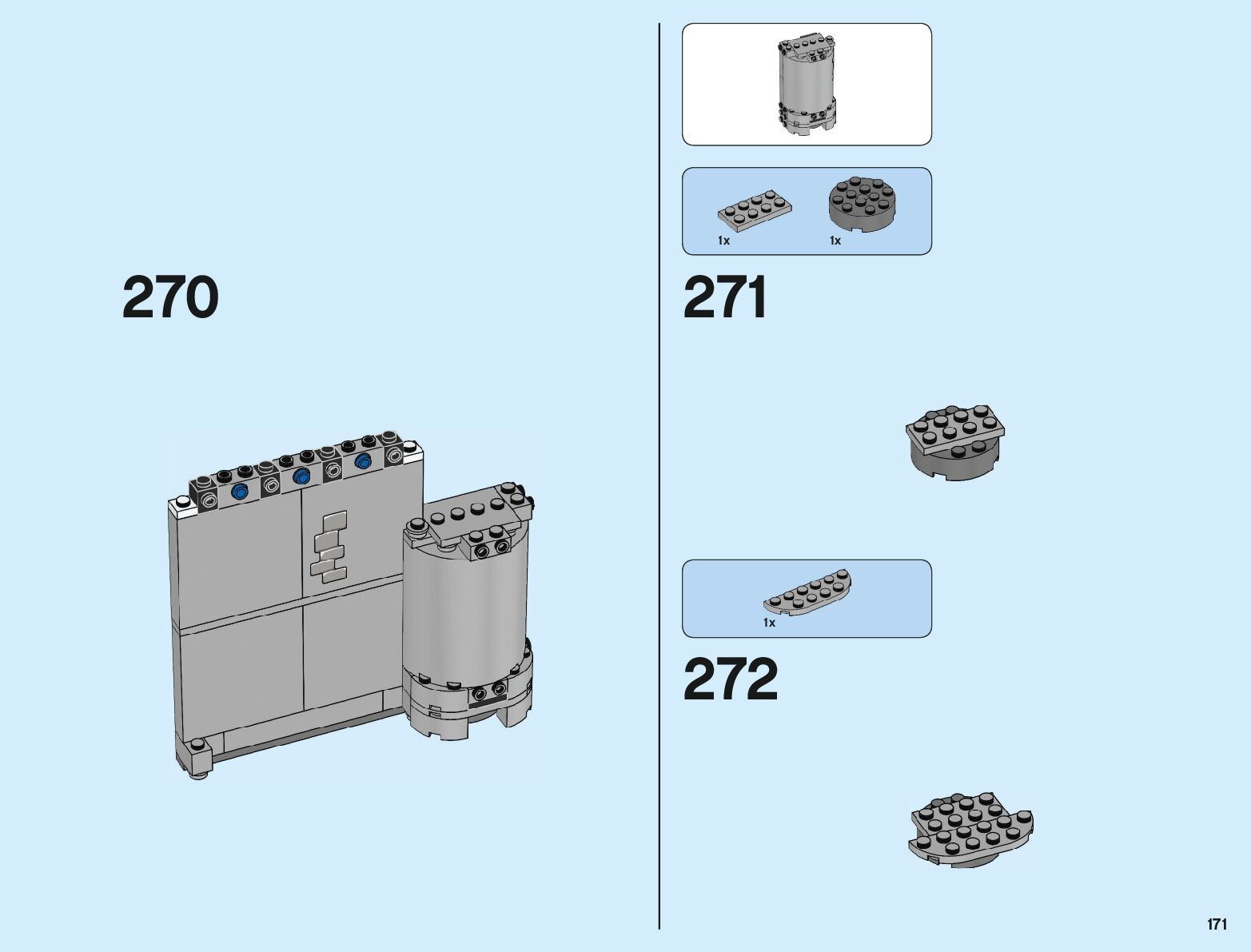 270

1x 1x

271

1x

272

171