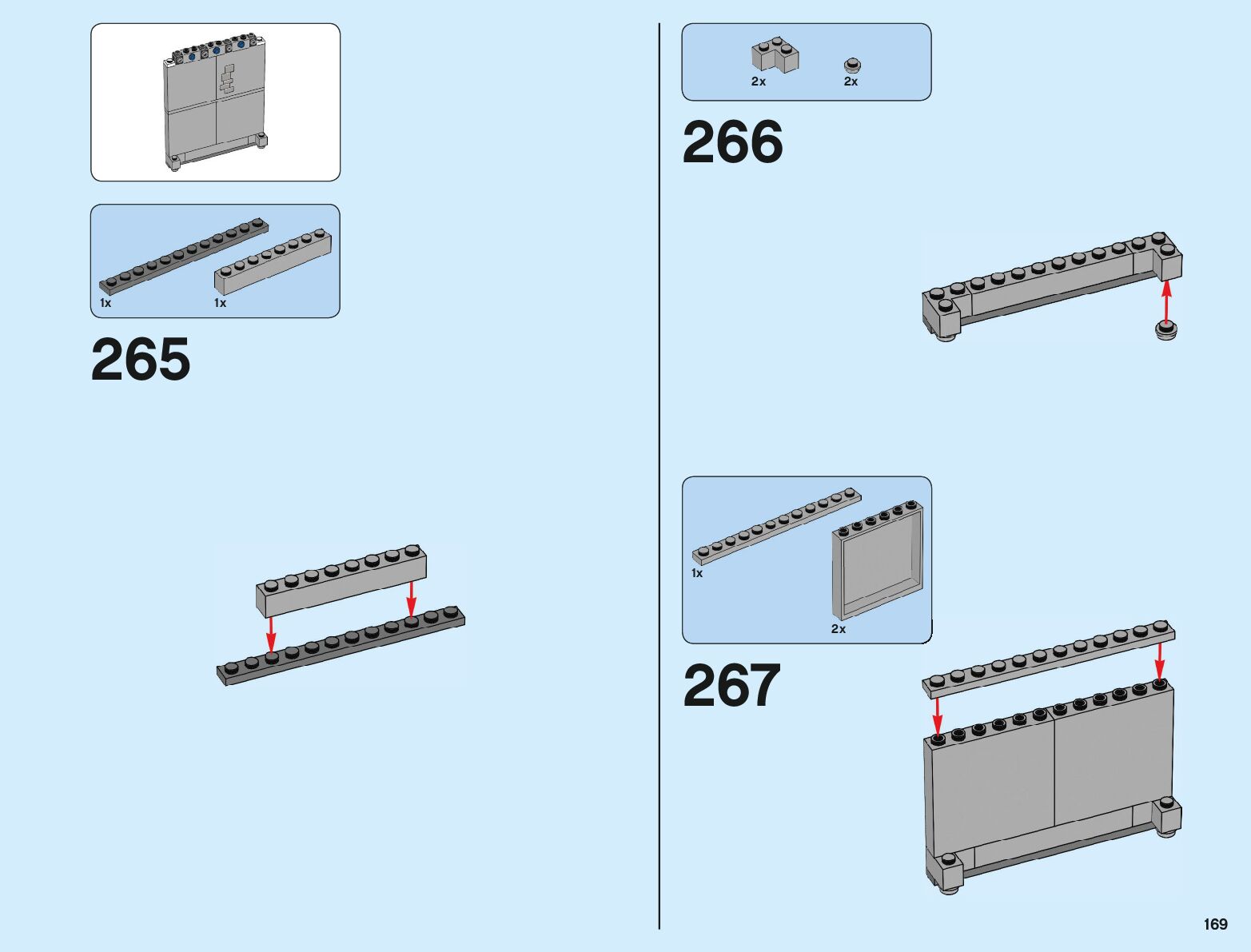 1x

1x

265

2x

2x

266

1x

2x

267

169