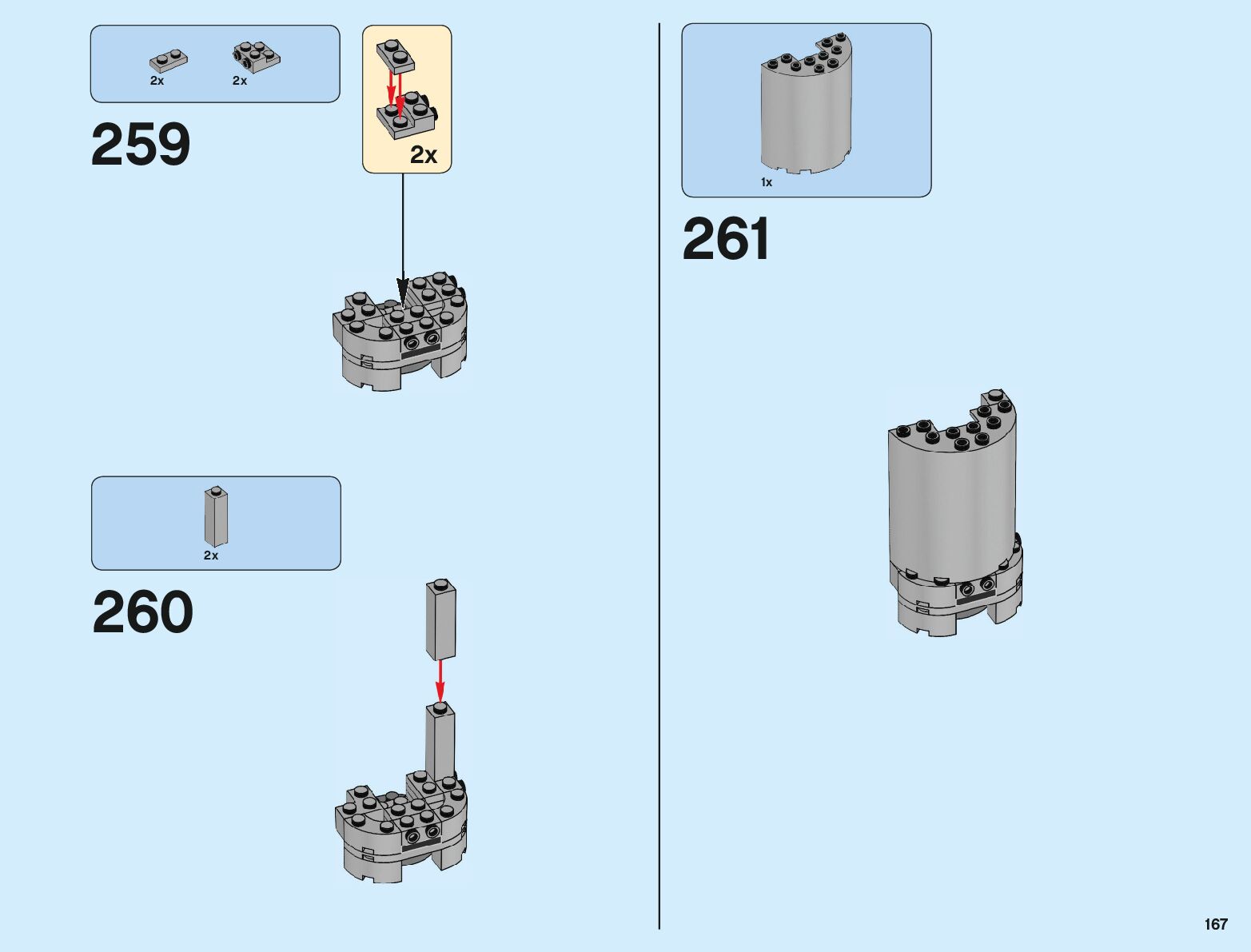 2x 2x

259

2x

2x

260

1x

261

167