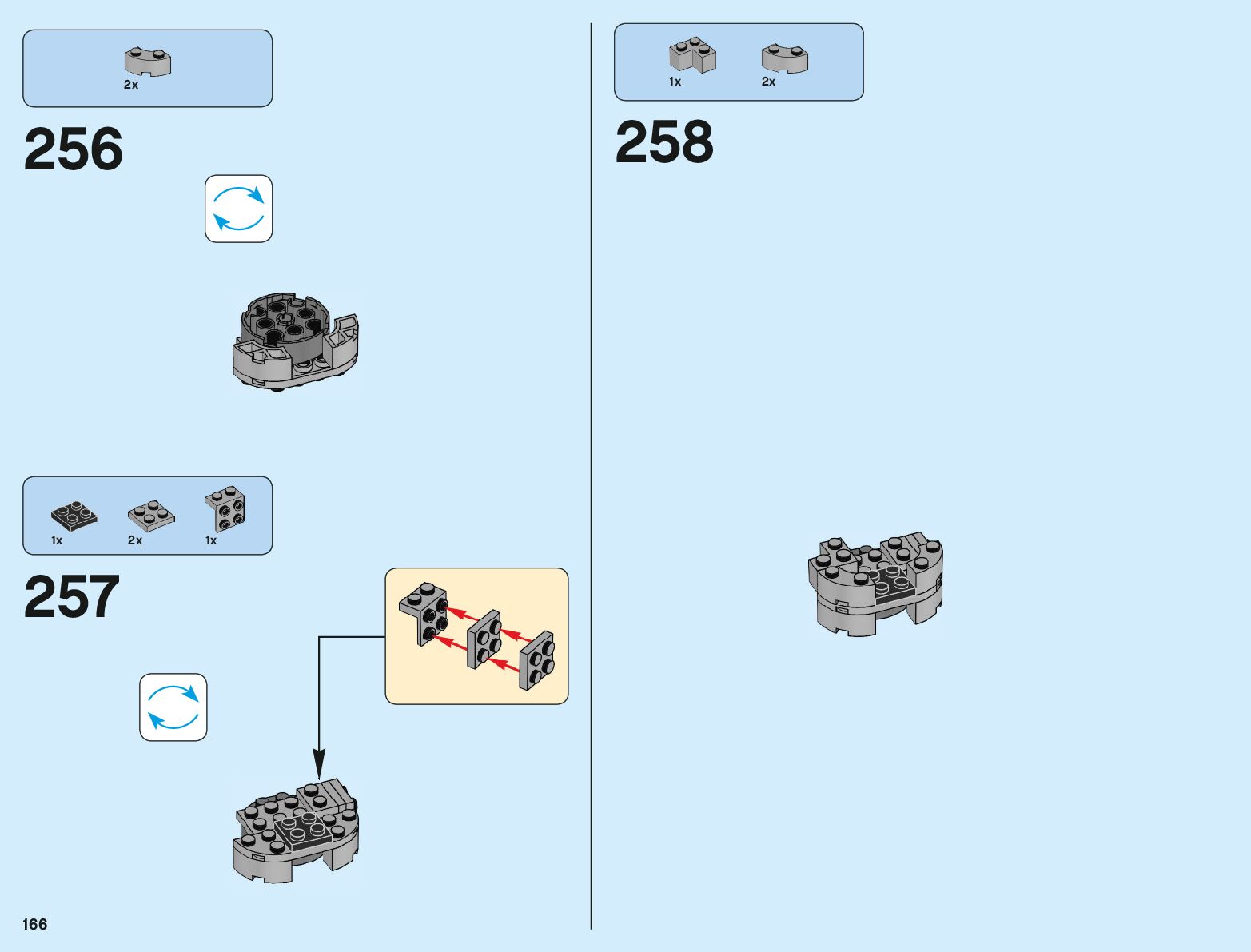 2x

256

1x 2x 1x

257

166

1x 2x

258