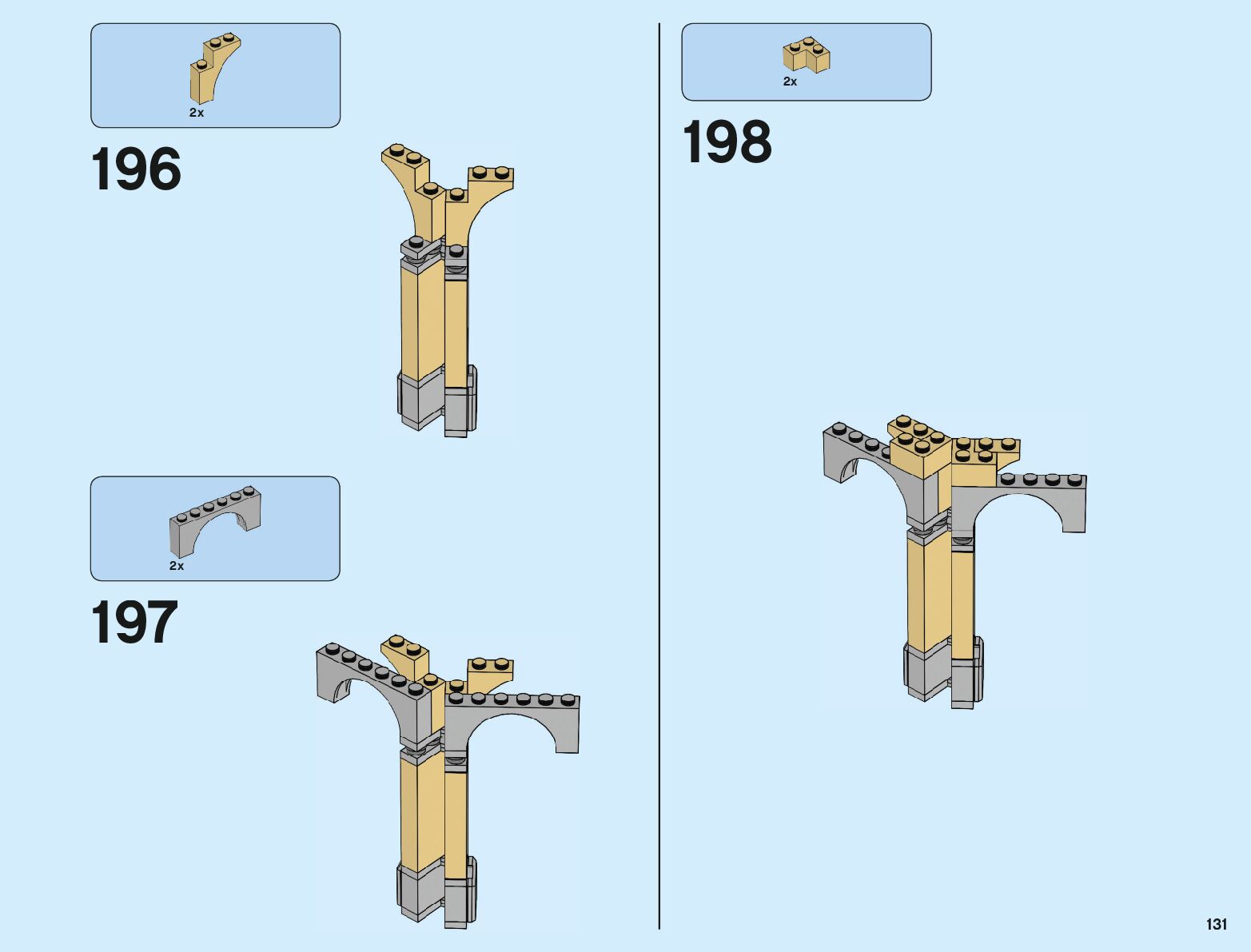 2x

196

2x

197

2x

198

131