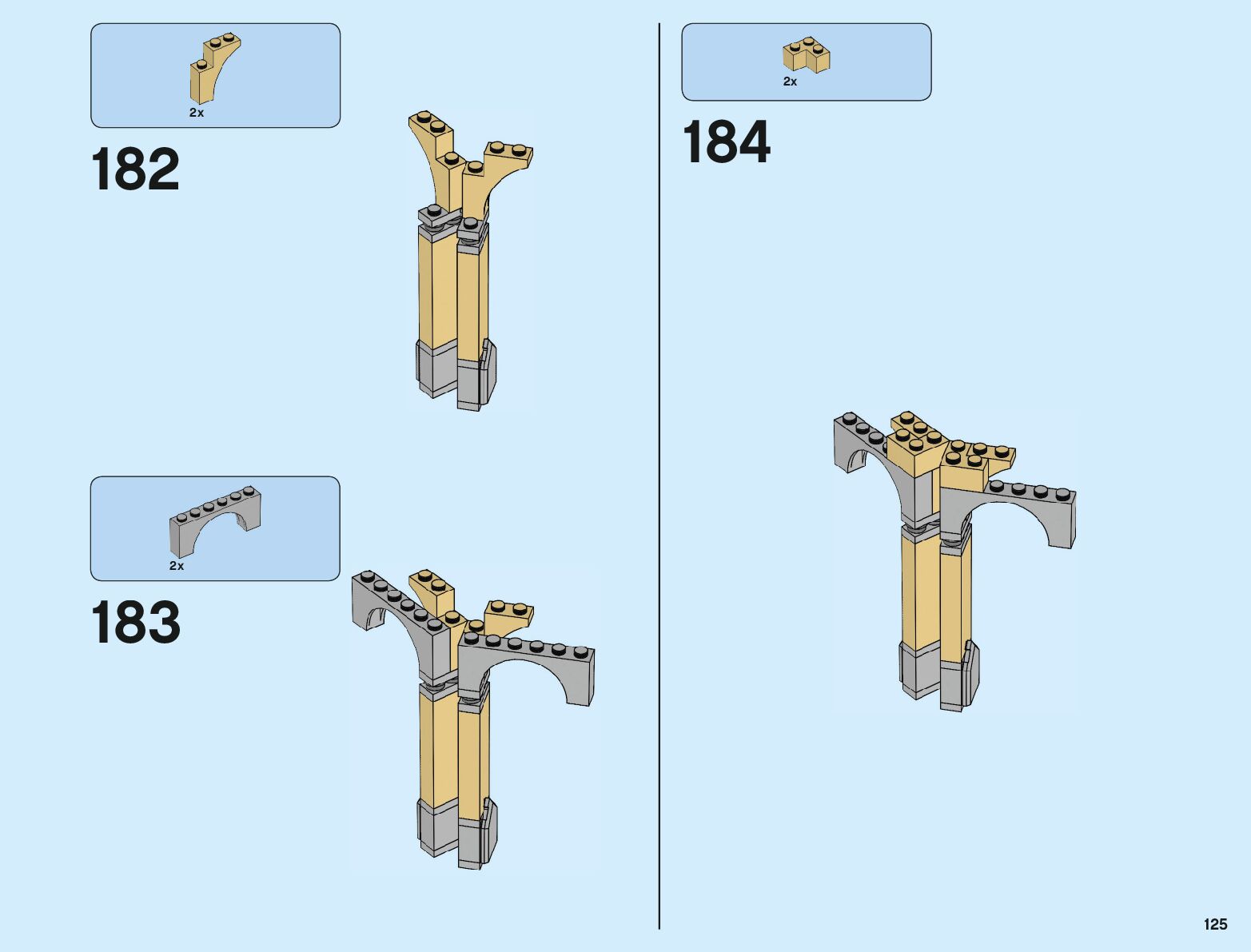 2x

182

2x

183

2x

184

125