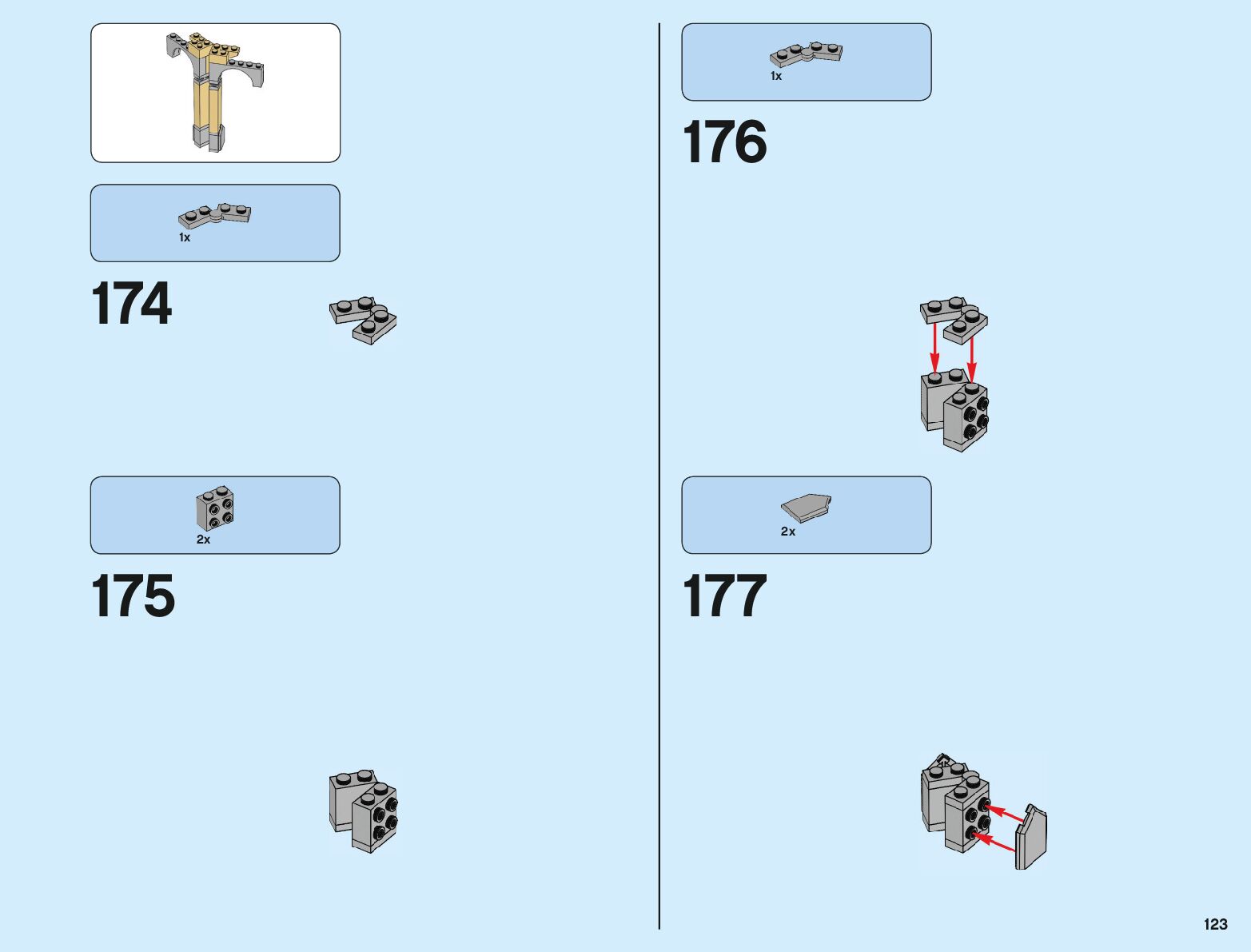 1x

174

2x

175

1x

176

2x

177

123