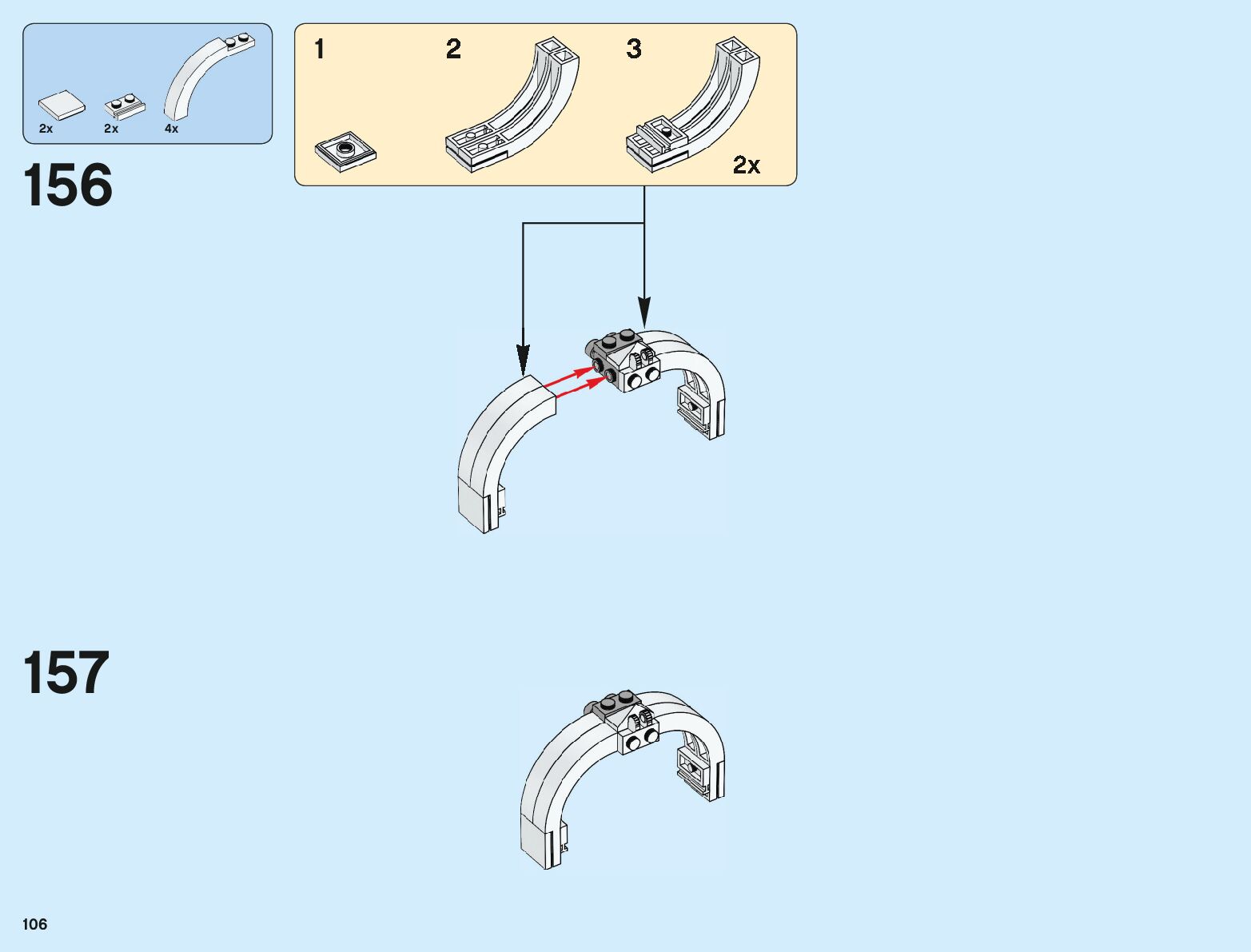 2x
2x
4x

156

1
2
3
2x

157

106