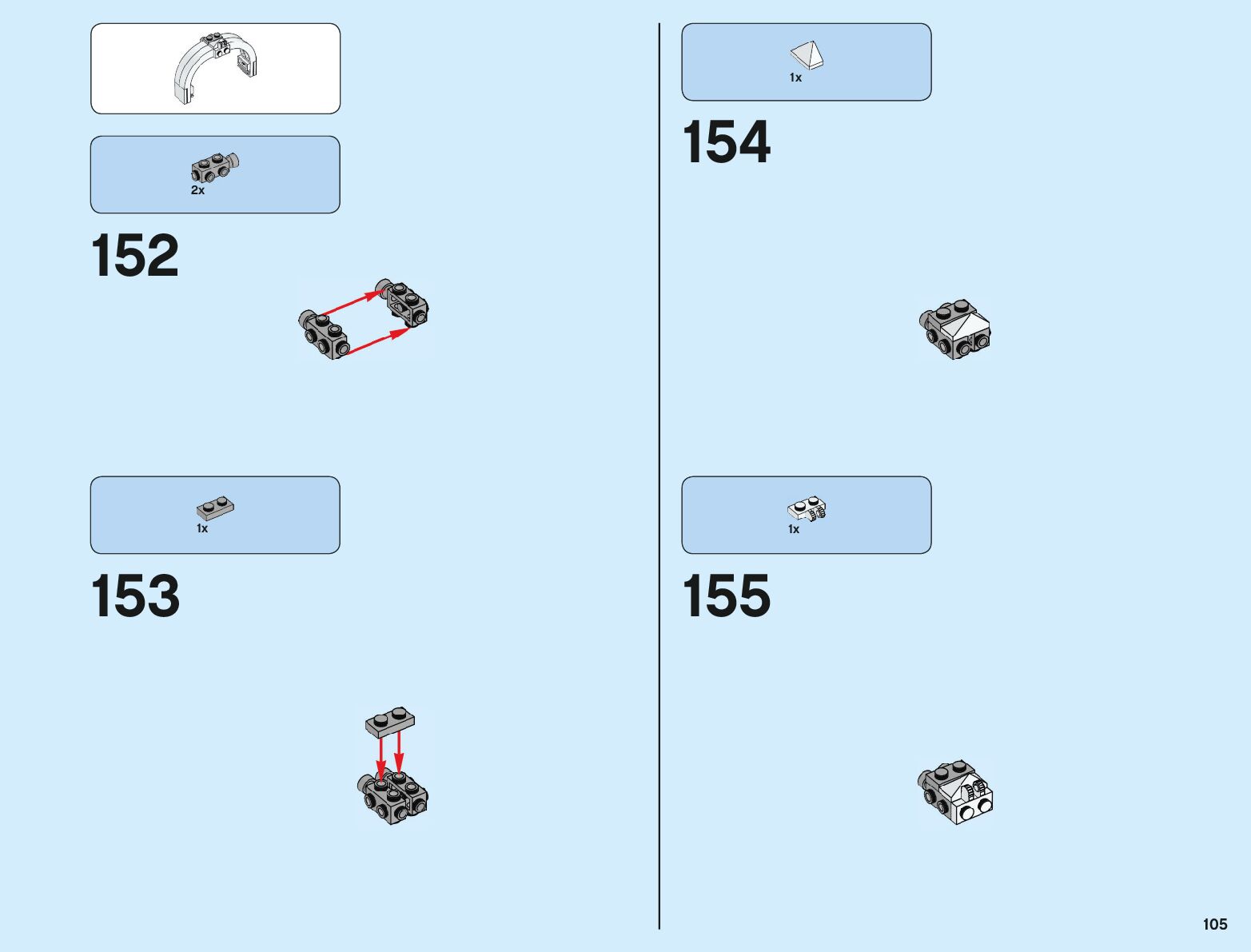 2x

152

1x

153

1x

154

1x

155

105