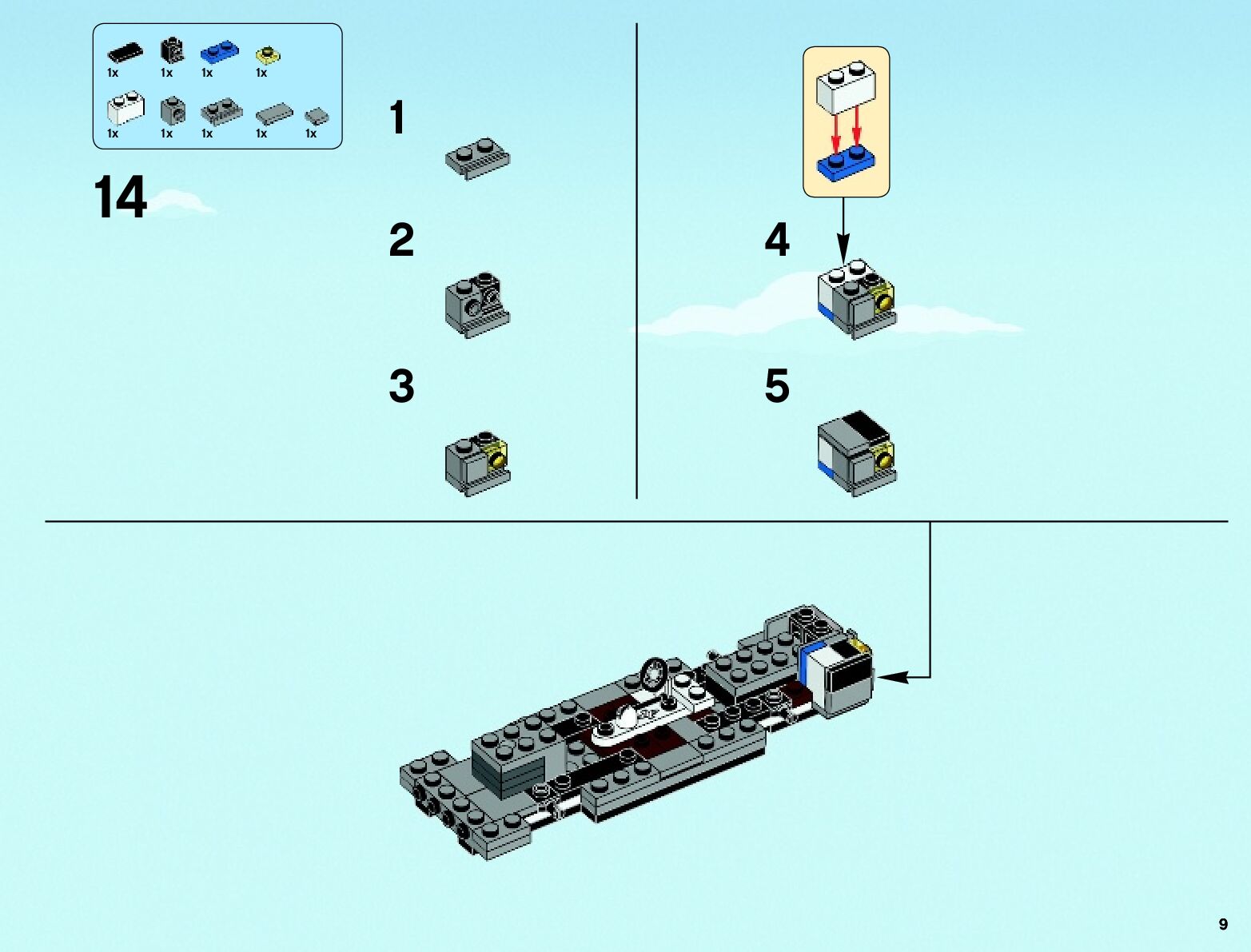 1x 1x 1x 1x

1x 1x 1x 1x 1x

14

1

2

3

4

5

9