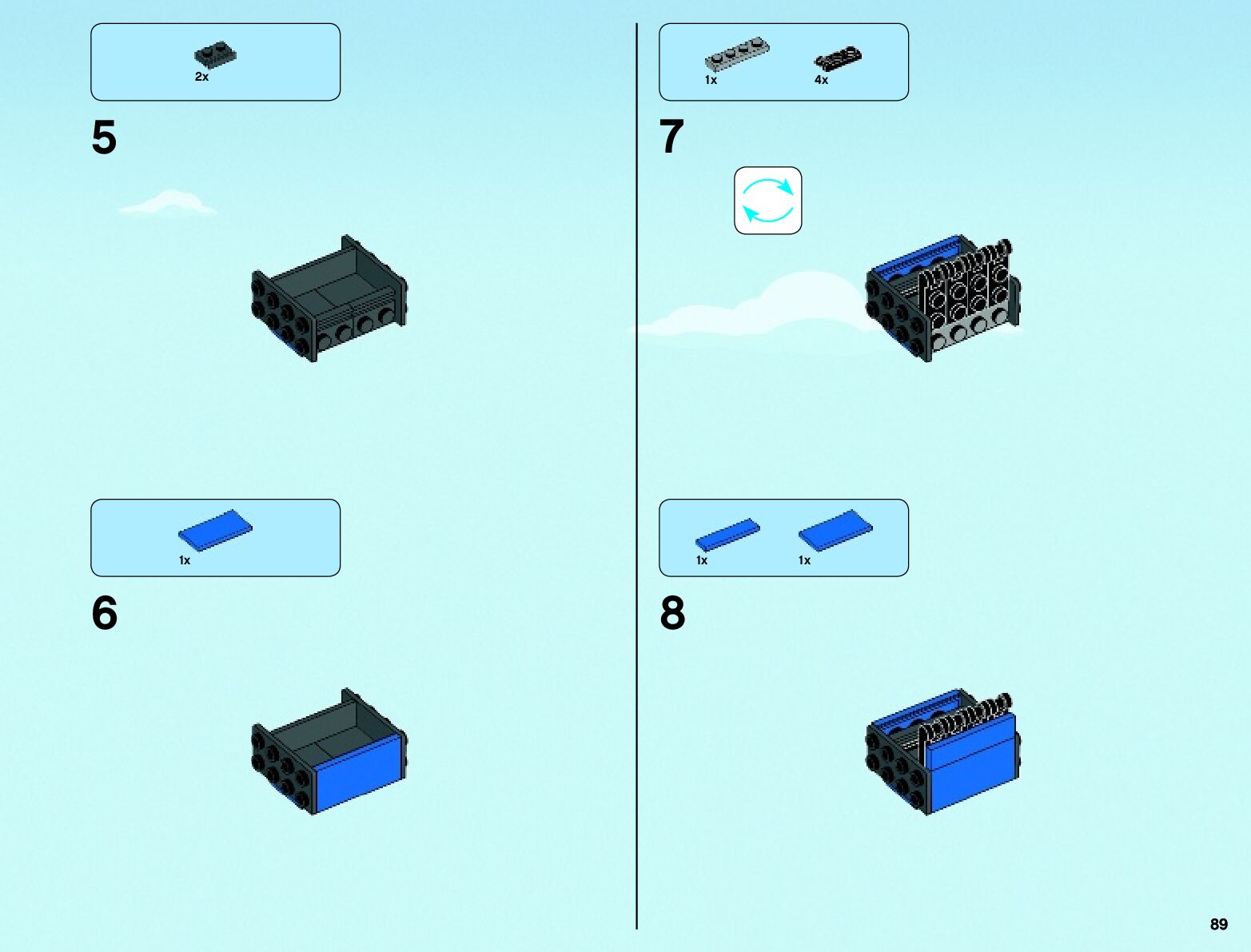 2x

5

1x

6

1x 4x

7

1x 1x

8

89