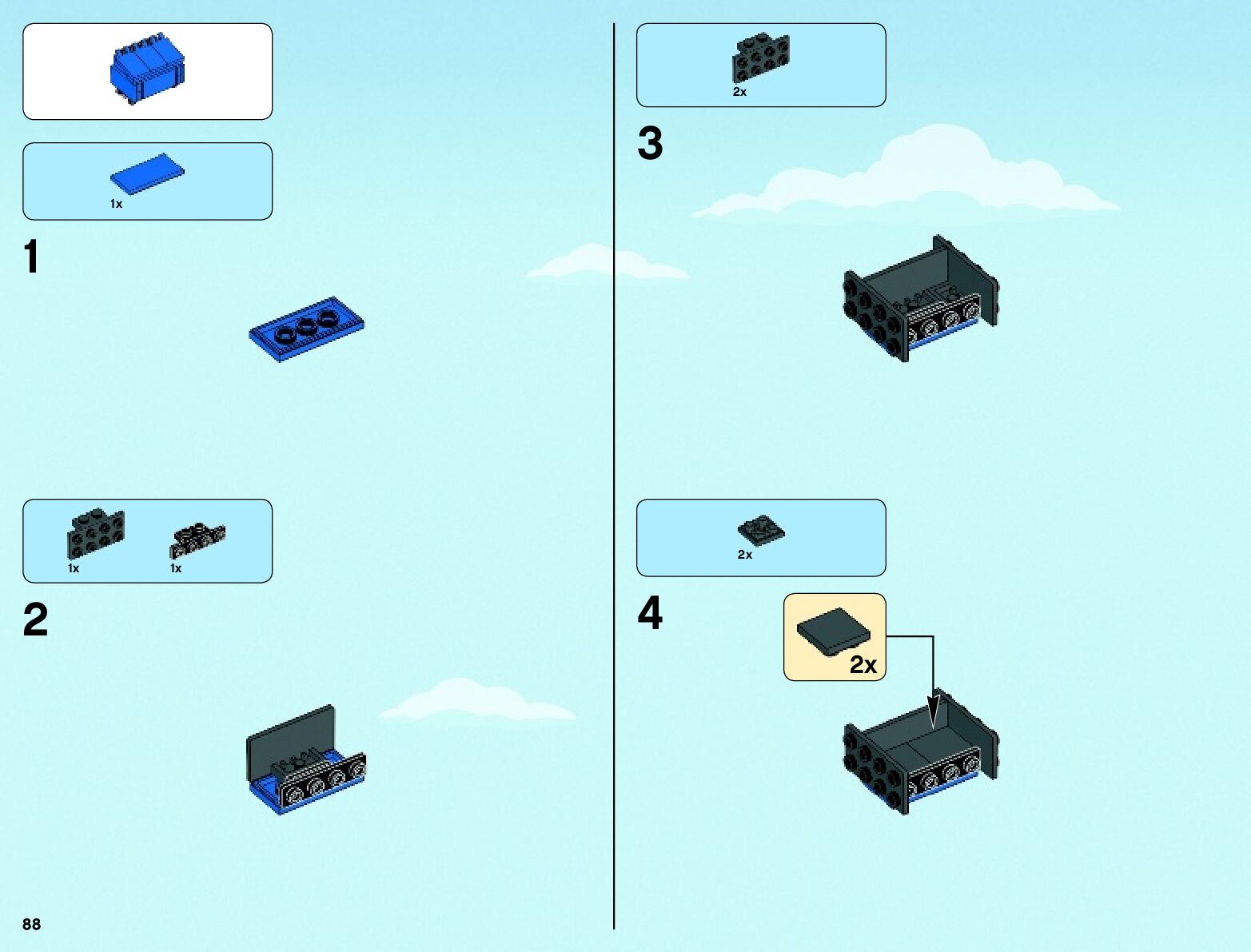 1x

1

1x 1x

2

88

2x

3

2x

4

2x