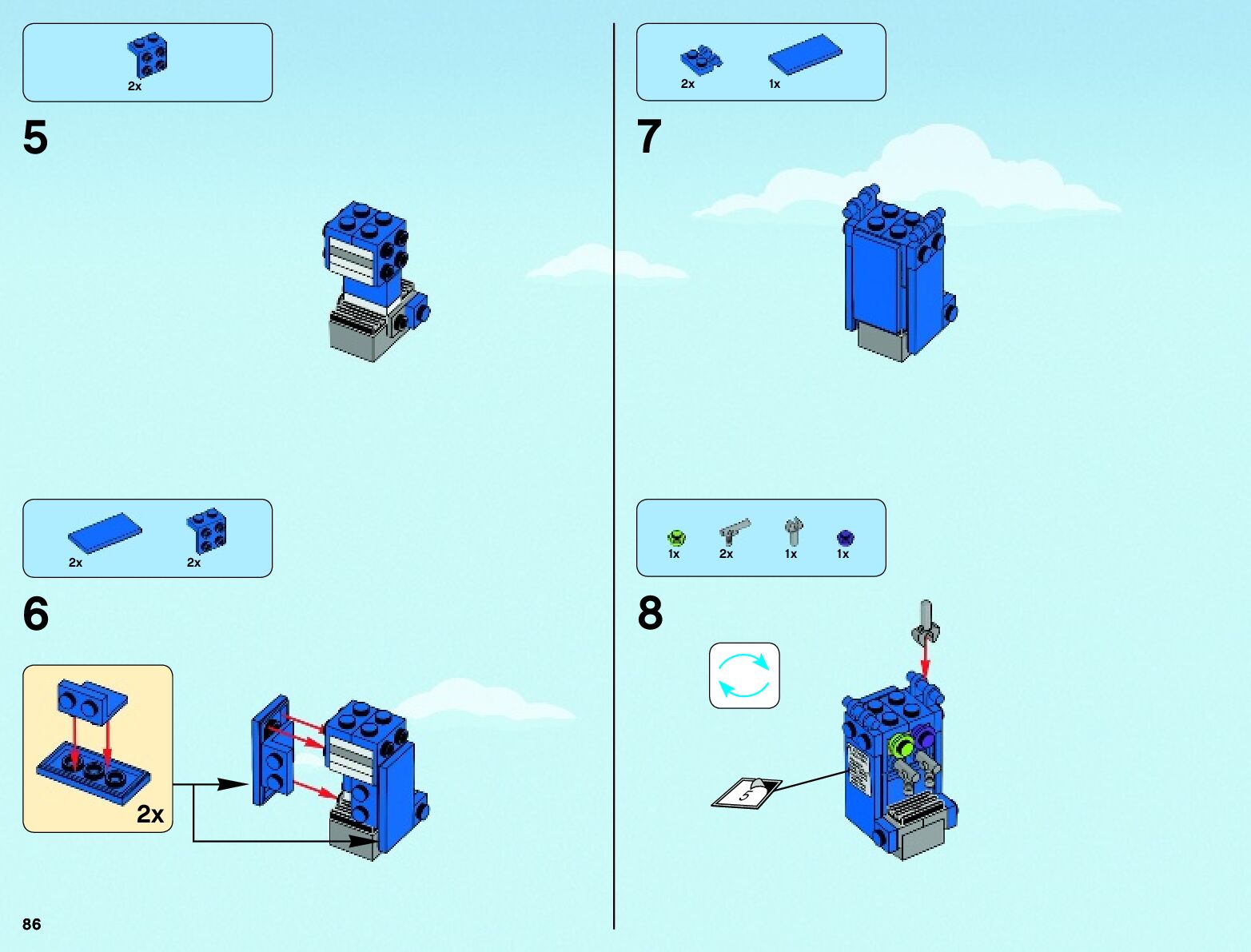 2x

5

2x 2x

6

2x

86

2x 1x

7

1x 2x 1x 1x

8

5