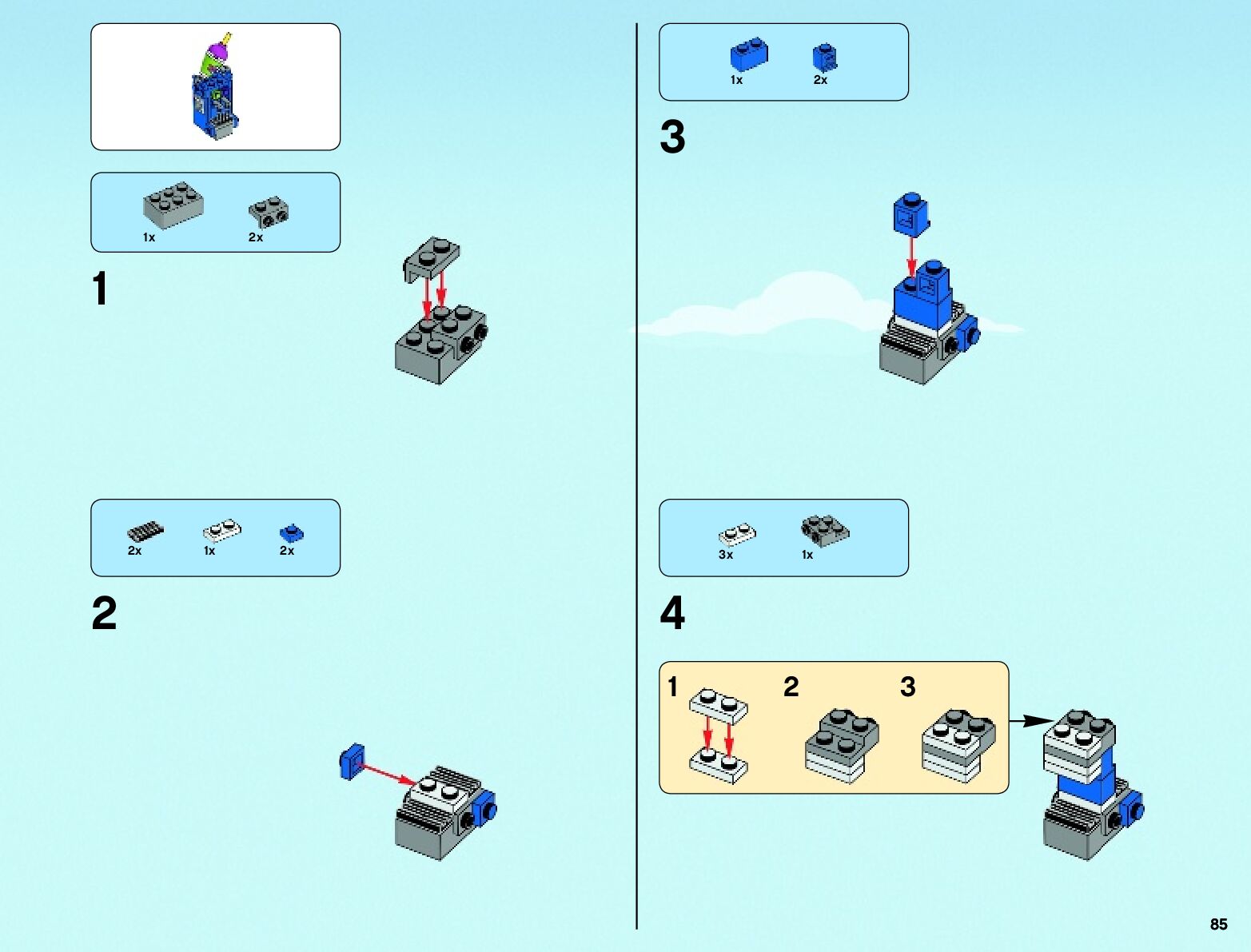 1x 2x

1

2x 1x 2x

2

1x 2x

3

3x 1x

4

1 2 3

85