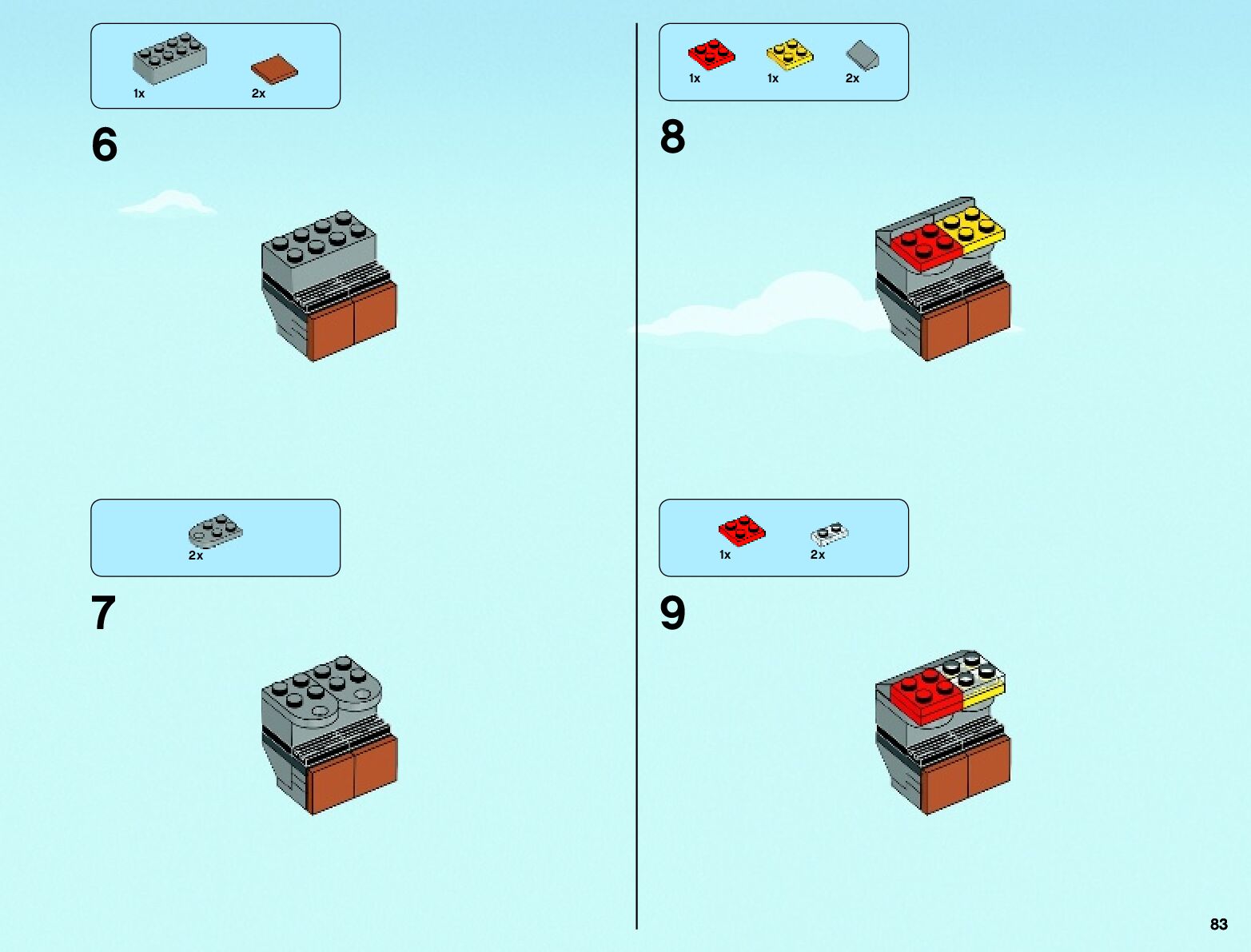 1x
2x

6

2x

7

1x
1x
2x

8

1x
2x

9

83