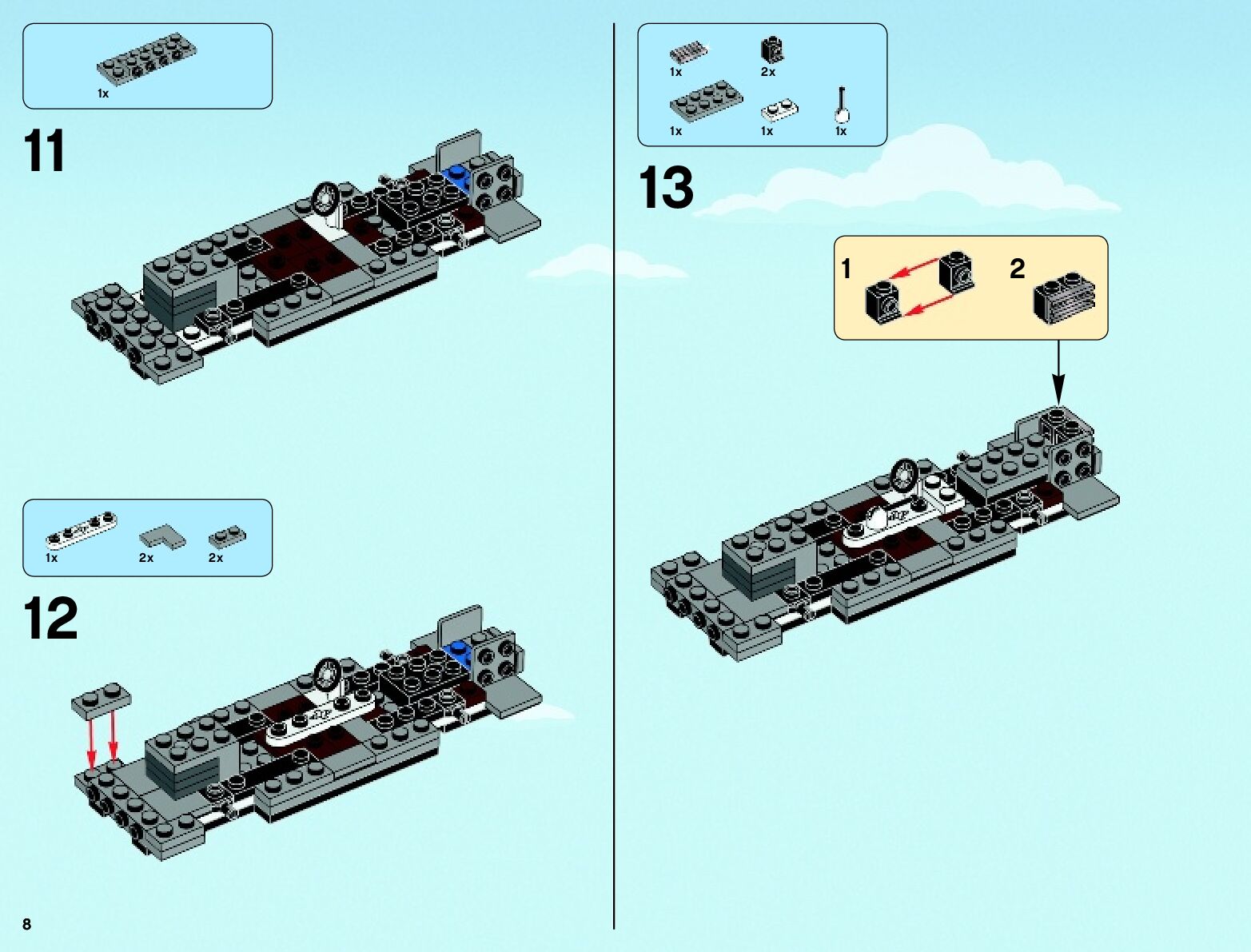 1x

11

1x 2x 2x

12

8

1x 2x
1x 1x 1x

13

1

2