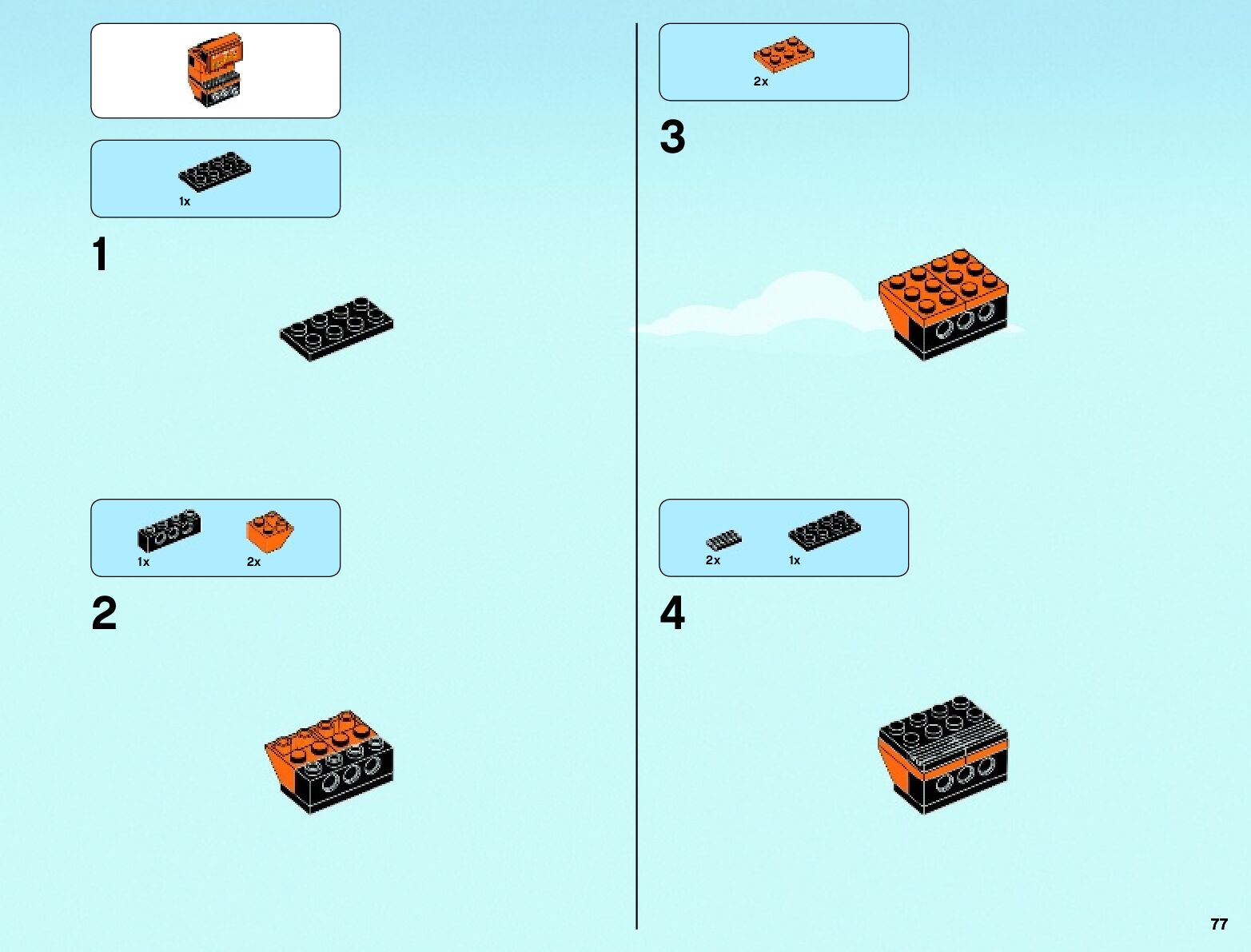 1x

1

1x 2x

2

2x

3

2x 1x

4

77