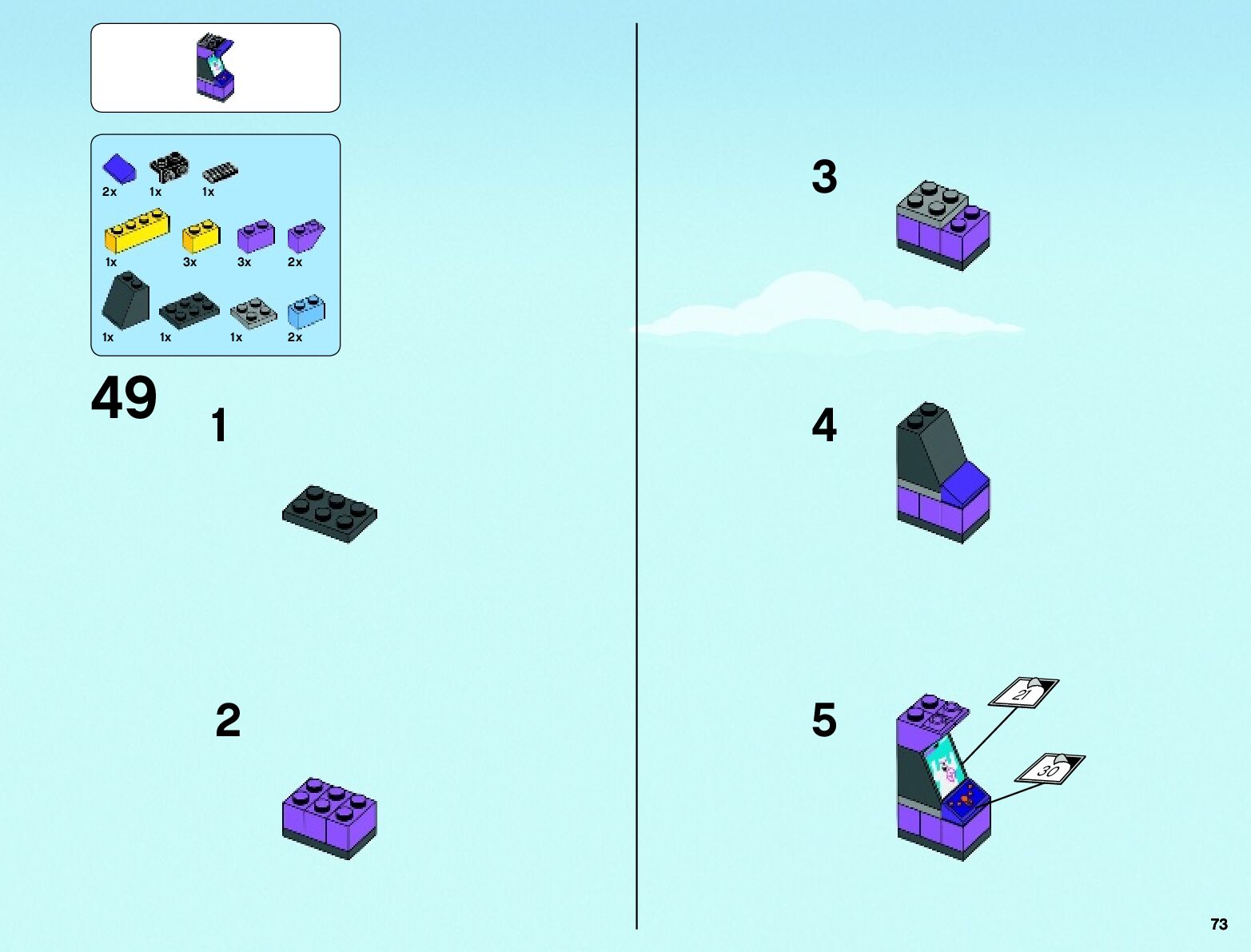 2x 1x 1x

1x 3x 3x 2x

1x 1x 1x 2x

49

1

2

3

4

5

21

30

73