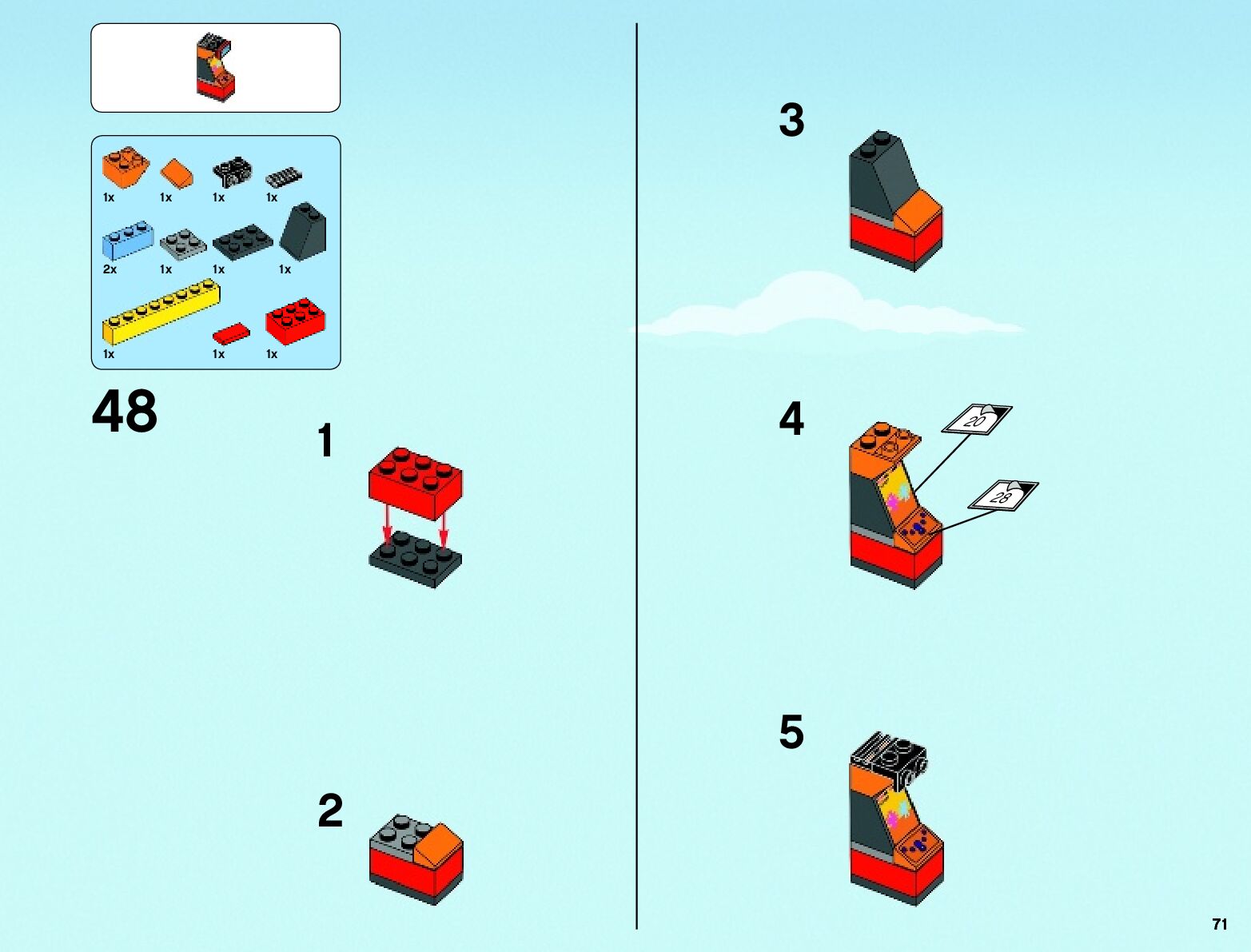 1x 1x 1x 1x
2x 1x 1x 1x
1x 1x 1x

48

1

2

3

4

20

28

5

71