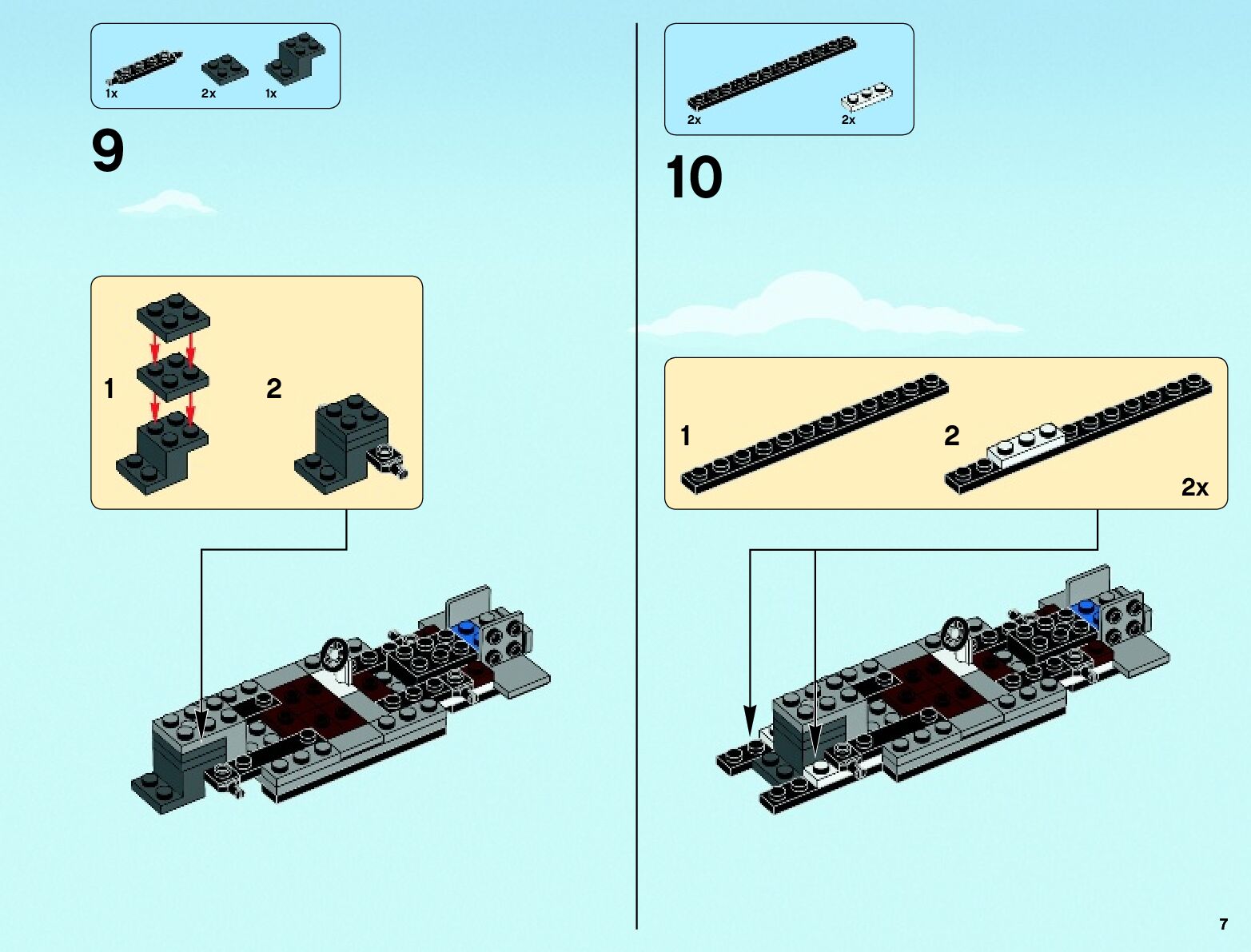 1x 2x 1x

9

1

2

2x 2x

10

1

2

2x

7