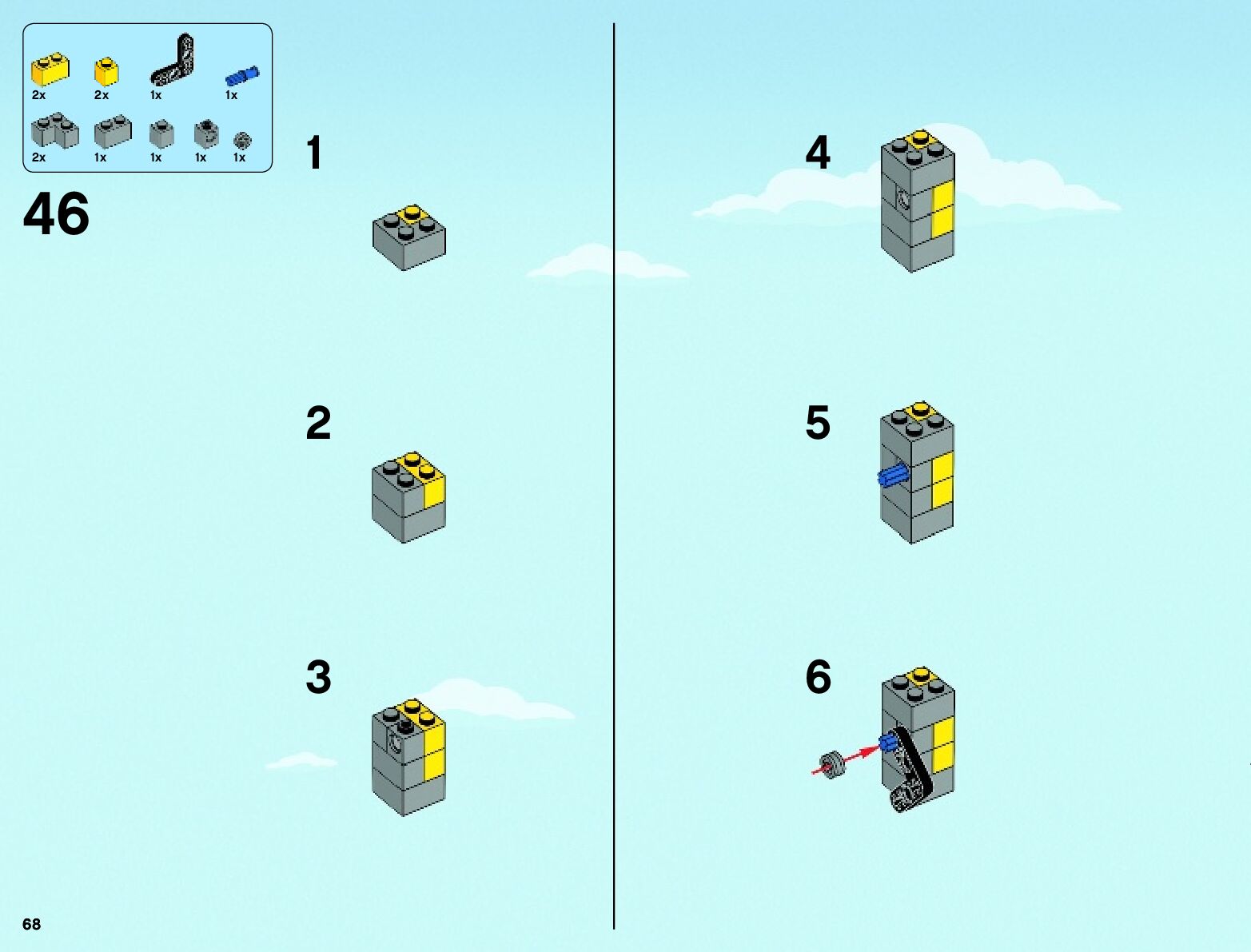 2x 2x 1x 1x
2x 1x 1x 1x 1x

46

1

2

3

4

5

6

68