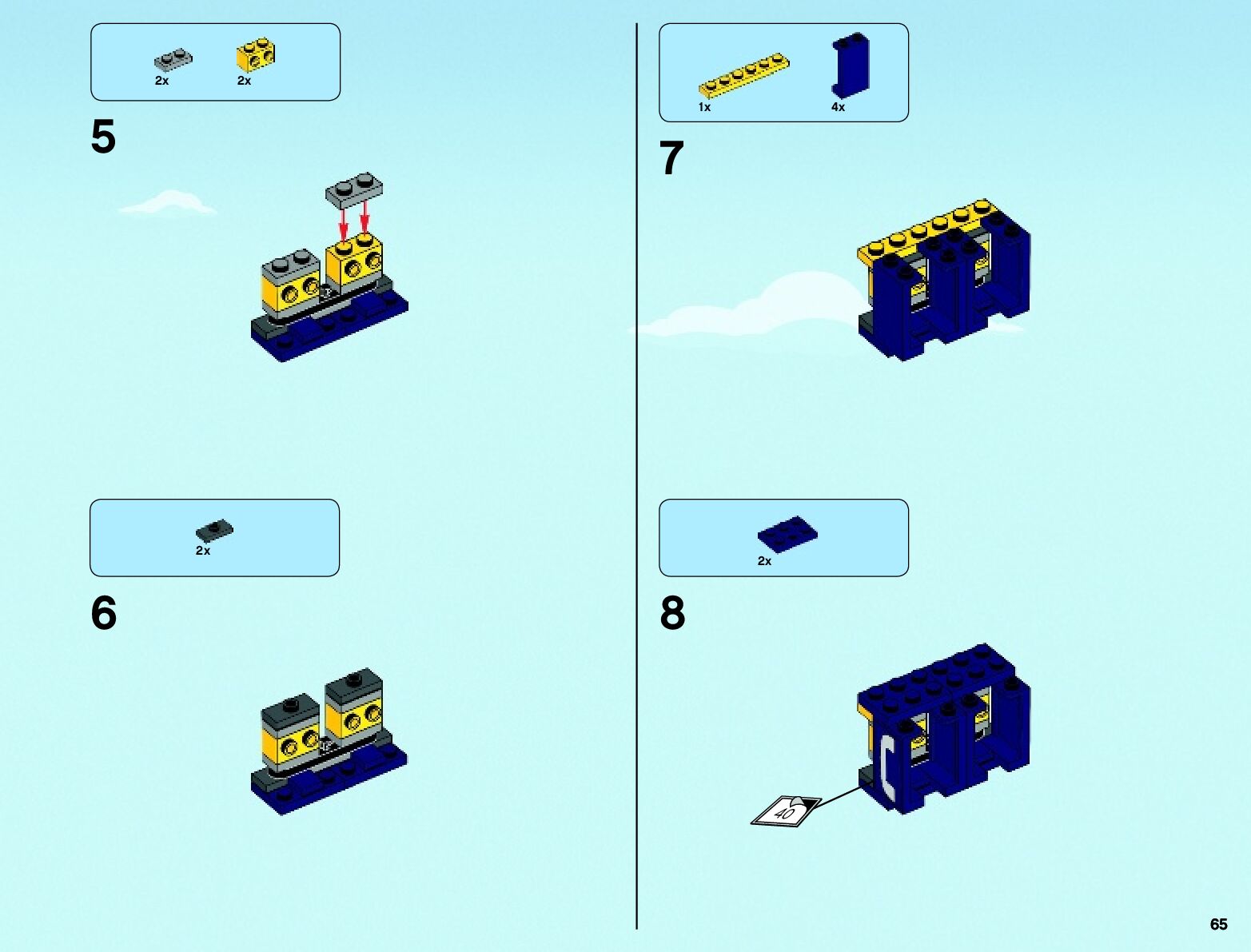 2x 2x

5

2x

6

1x 4x

7

2x

8

40

65