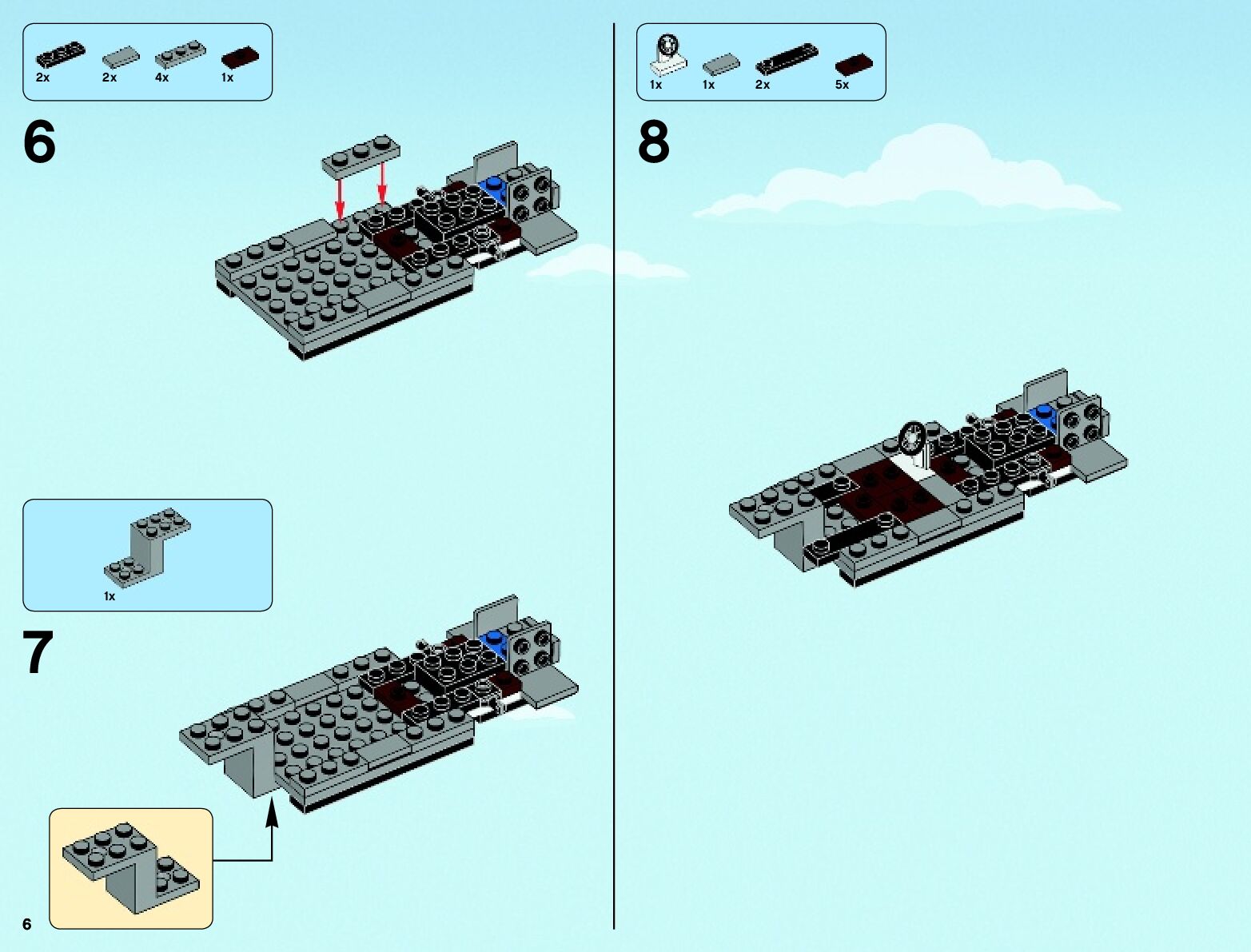 2x 2x 4x 1x

6

1x

7

6

1x 1x 2x 5x

8