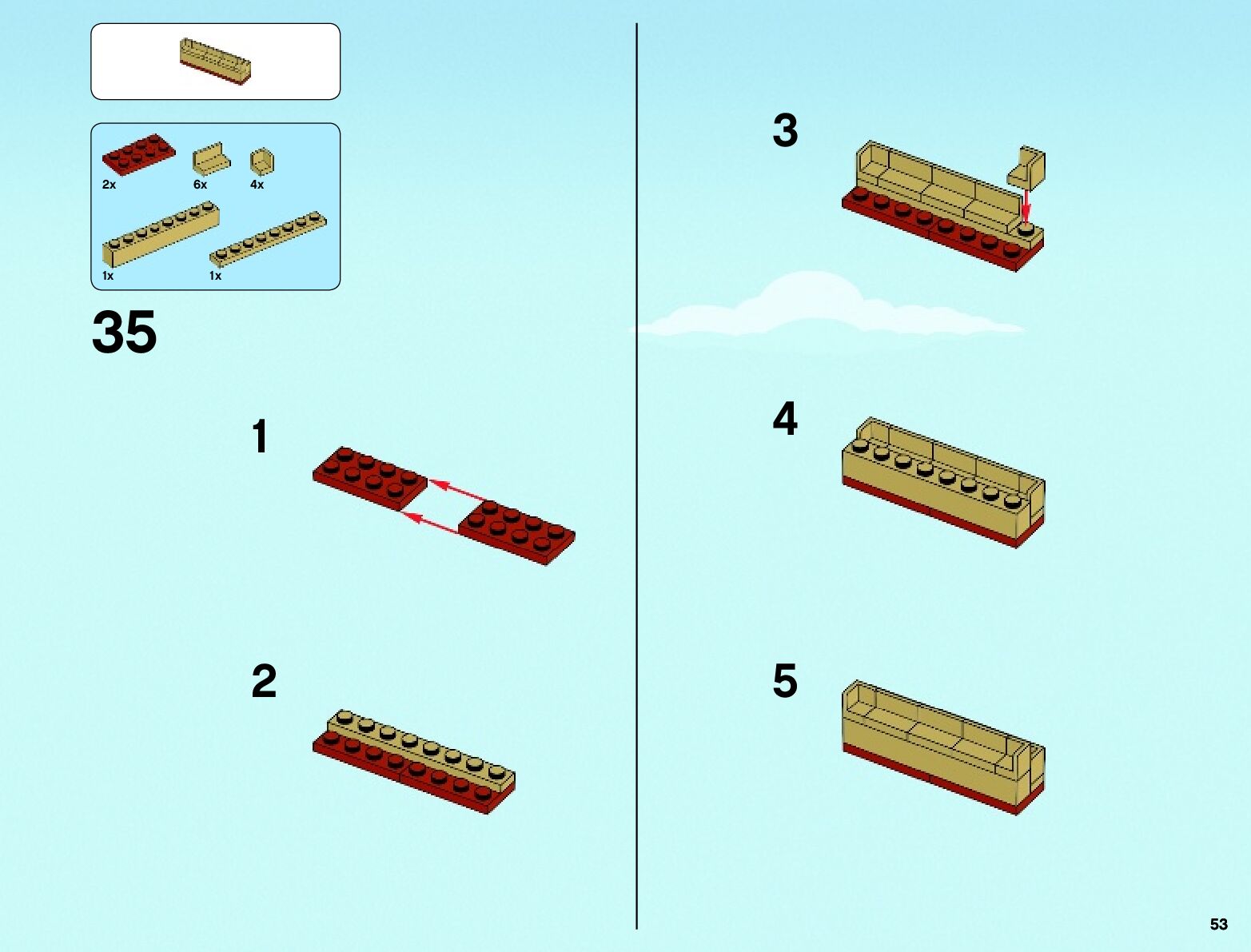 2x
6x
4x
1x
1x

35

1

2

3

4

5

53