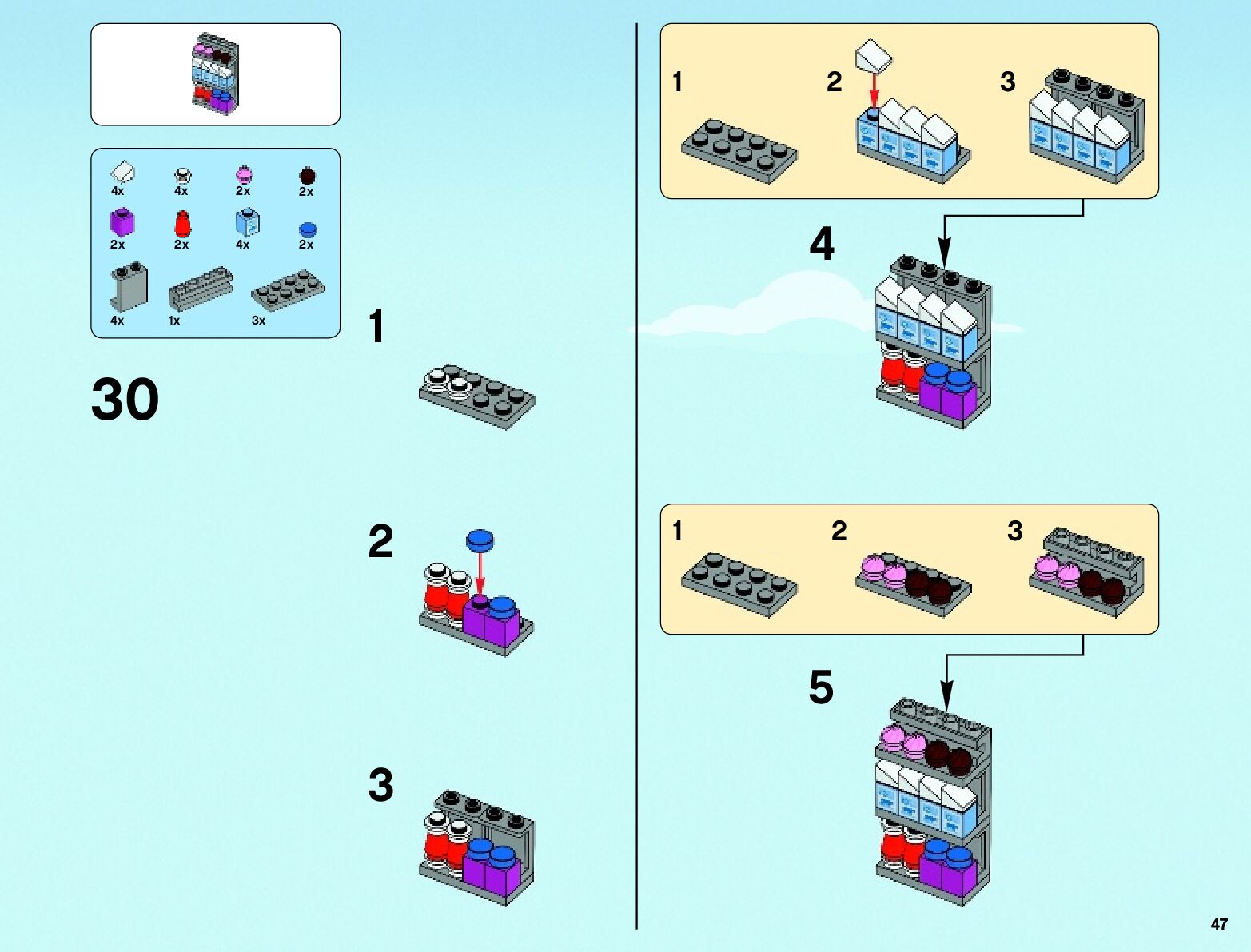 4x 4x 2x 2x
2x 2x 4x 2x
4x 1x 3x

30

1

2

3

1 2 3

4

1 2 3

5

47